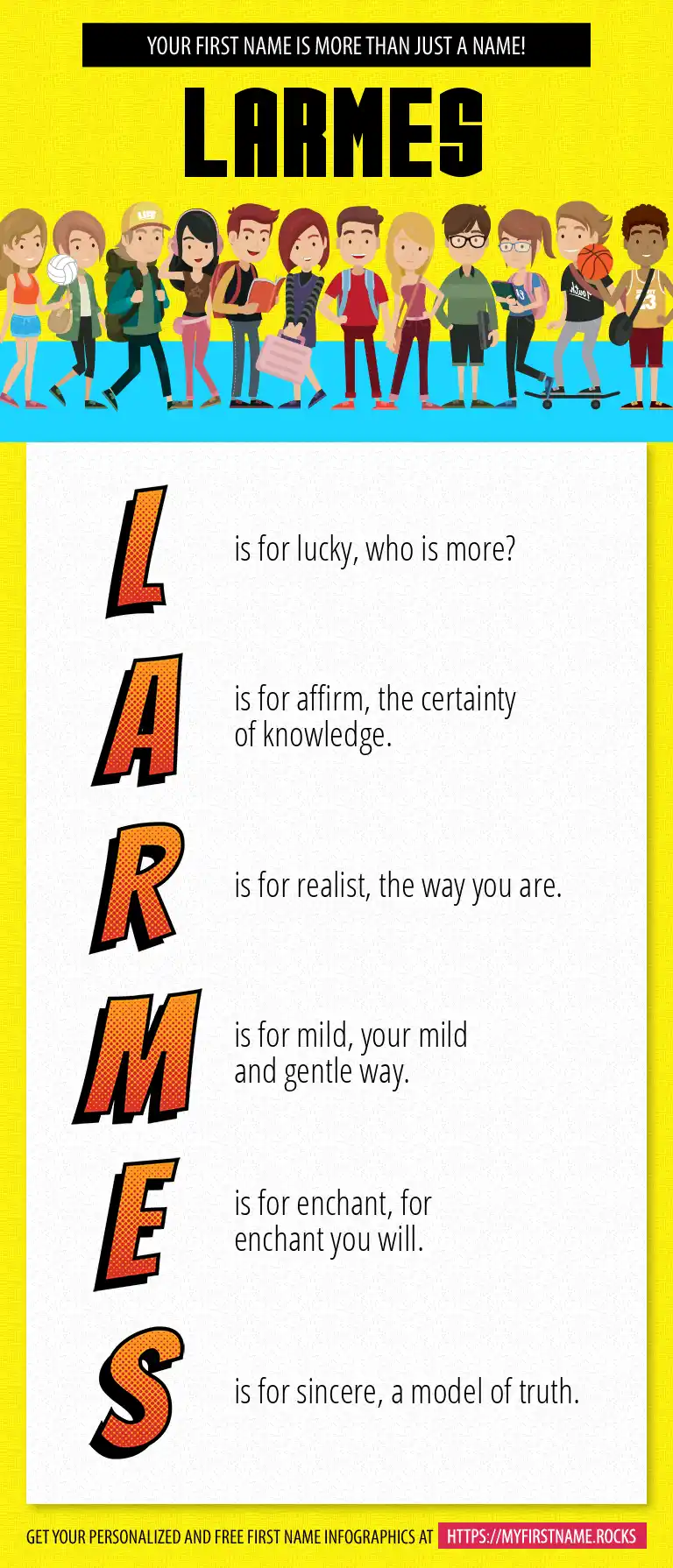 YOUR FIRST NAME IS MORE THAN JUST A NAME!

LARMES

L is for lucky, who is more?

A is for affirm, the certainty of knowledge.

R is for realist, the way you are.

M is for mild, your mild and gentle way.

E is for enchant, for enchant you will.

S is for sincere, a model of truth.

GET YOUR PERSONALIZED AND FREE FIRST NAME INFOGRAPHICS AT HTTPS://MYFIRSTNAME.ROCKS