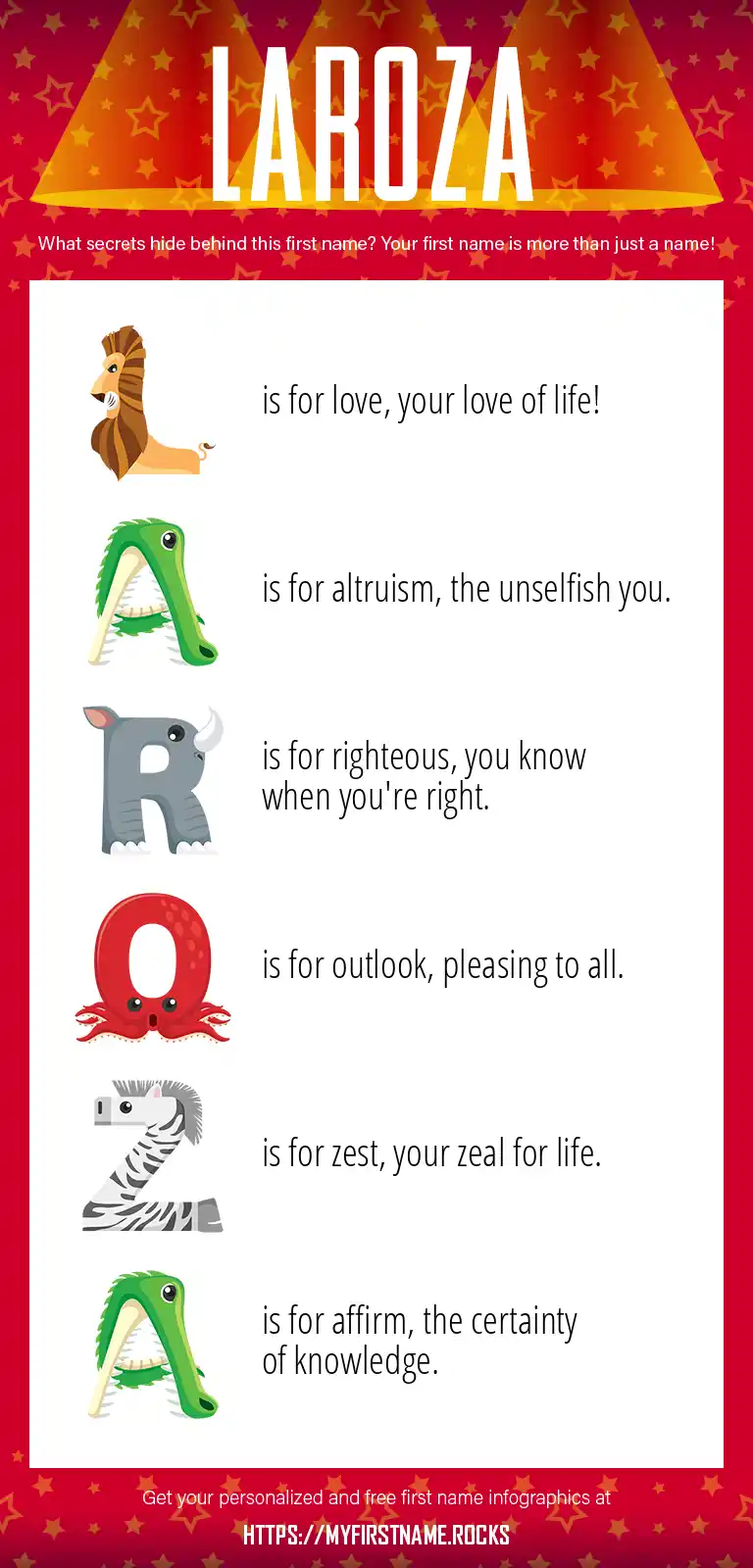 LAROZA

What secrets hide behind this first name? Your first name is more than just a name!

L is for love, your love of life!

A is for altruism, the unselfish you.

R is for righteous, you know when you're right.

O is for outlook, pleasing to all.

Z is for zest, your zeal for life.

A is for affirm, the certainty of knowledge.

Get your personalized and free first name infographics at

HTTPS://MYFIRSTNAME.ROCKS