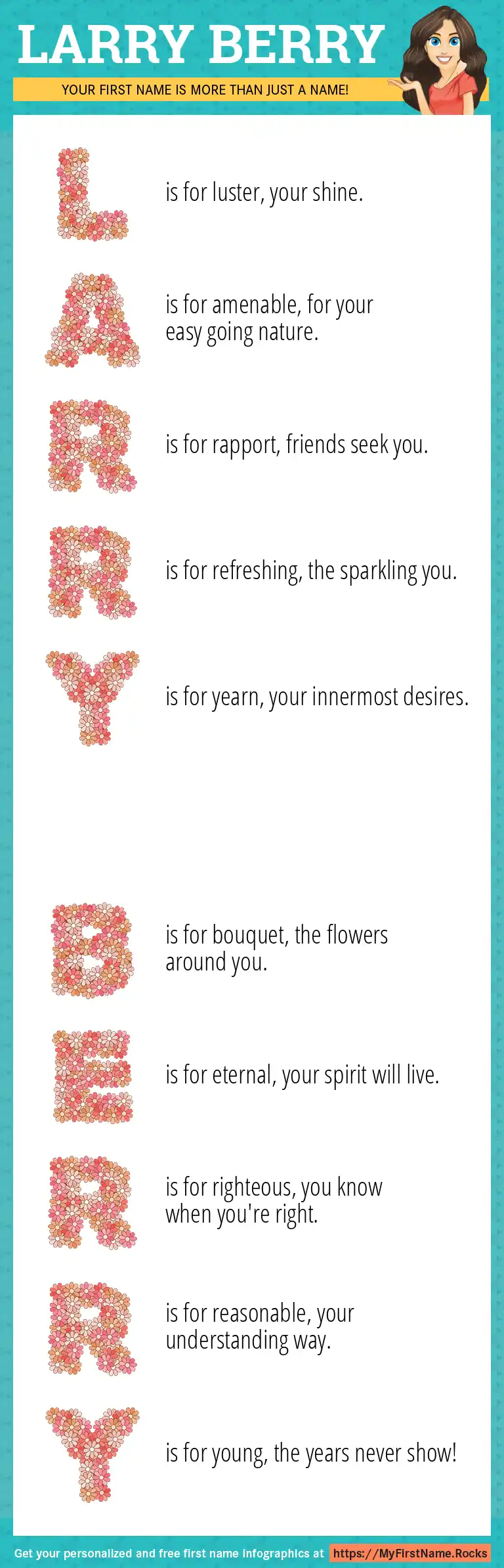 LARRY BERRY

YOUR FIRST NAME IS MORE THAN JUST A NAME!

L is for luster, your shine.

A is for amenable, for your easy going nature.

R is for rapport, friends seek you.

R is for refreshing, the sparkling you.

Y is for yearn, your innermost desires.

B is for bouquet, the flowers around you.

E is for eternal, your spirit will live.

R is for righteous, you know when you're right.

R is for reasonable, your understanding way.

Y is for young, the years never show!

Get your personalized and free first name infographics at https://MyFirstName.Rocks