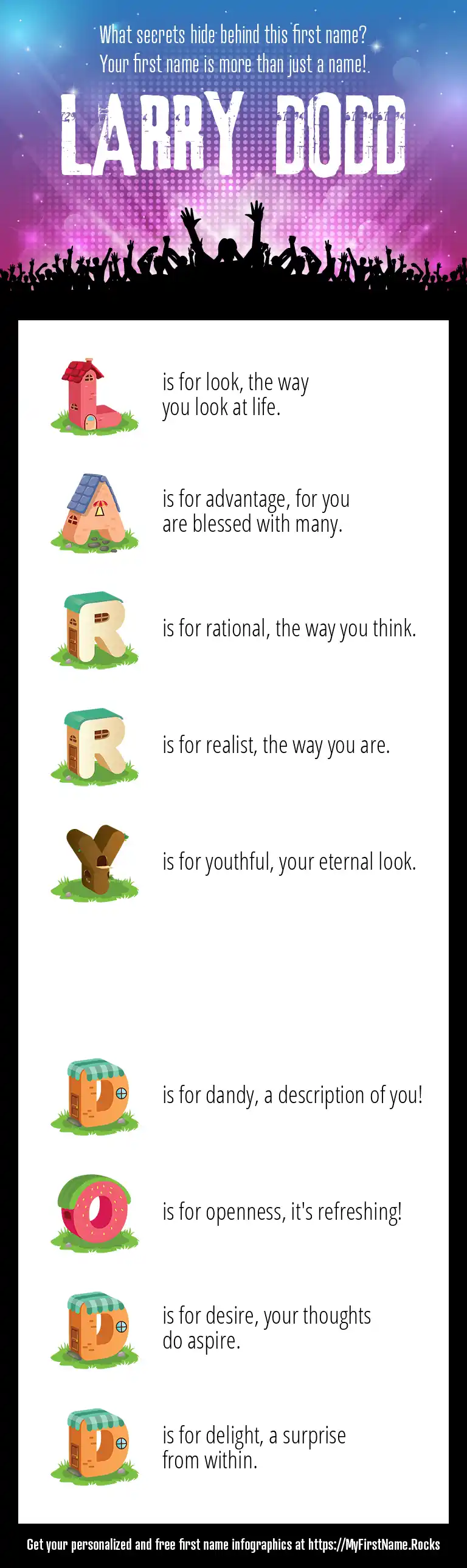 What secrets hide behind this first name?
Your first name is more than just a name!

LARRY DODD

L is for look, the way you look at life.

A is for advantage, for you are blessed with many.

R is for rational, the way you think.

R is for realist, the way you are.

Y is for youthful, your eternal look.

D is for dandy, a description of you!

O is for openness, it's refreshing!

D is for desire, your thoughts do aspire.

D is for delight, a surprise from within.

Get your personalized and free first name infographics at https://MyFirstName.Rocks