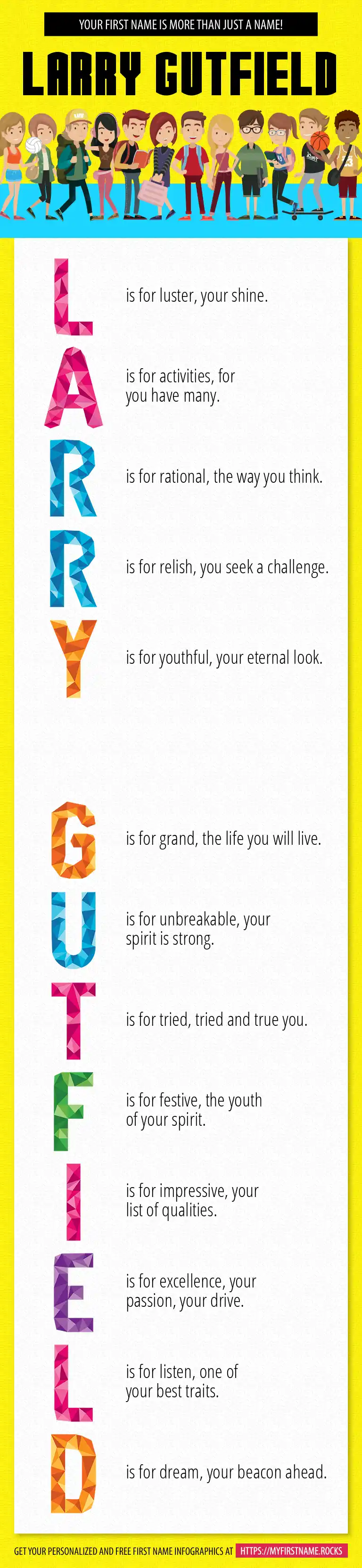 YOUR FIRST NAME IS MORE THAN JUST A NAME!

LARRY GUTFIELD

L is for luster, your shine.

A is for activities, for you have many.

R is for rational, the way you think.

R is for relish, you seek a challenge.

Y is for youthful, your eternal look.

G is for grand, the life you will live.

U is for unbreakable, your spirit is strong.

T is for tried, tried and true you.

F is for festive, the youth of your spirit.

I is for impressive, your list of qualities.

E is for excellence, your passion, your drive.

L is for listen, one of your best traits.

D is for dream, your beacon ahead.

GET YOUR PERSONALIZED AND FREE FIRST NAME INFOGRAPHICS AT HTTPS://MYFIRSTNAME.ROCKS