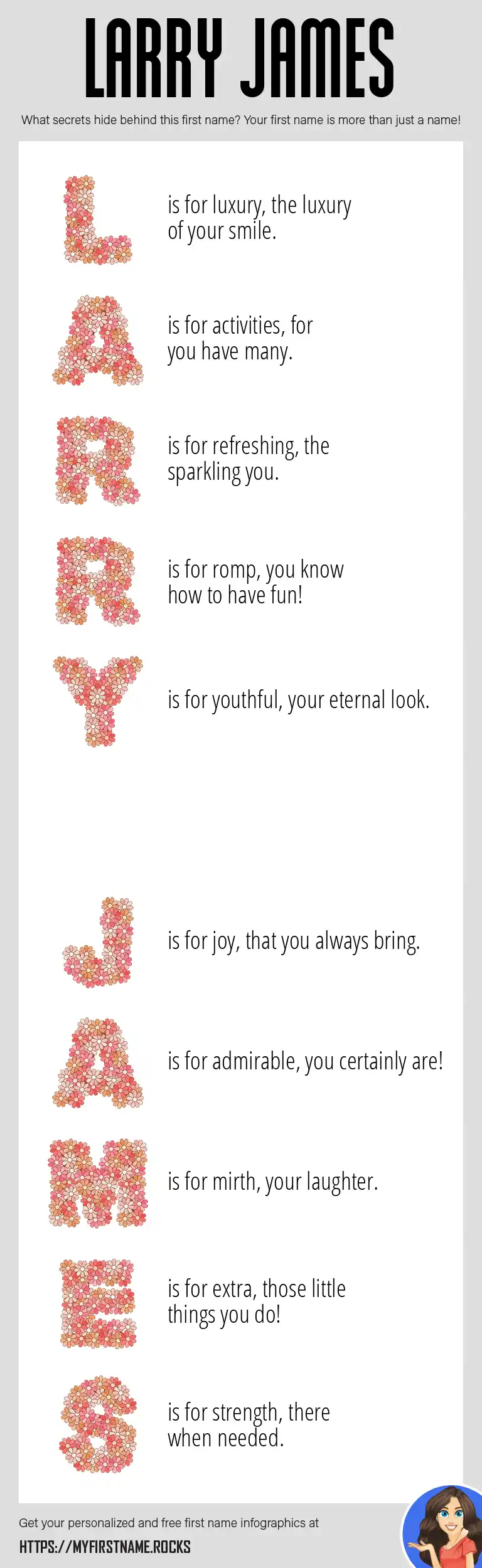 LARRY JAMES

What secrets hide behind this first name? Your first name is more than just a name!

L is for luxury, the luxury of your smile.

A is for activities, for you have many.

R is for refreshing, the sparkling you.

R is for romp, you know how to have fun!

Y is for youthful, your eternal look.

J is for joy, that you always bring.

A is for admirable, you certainly are!

M is for mirth, your laughter.

E is for extra, those little things you do!

S is for strength, there when needed.

Get your personalized and free first name infographics at

HTTPS://MYFIRSTNAME.ROCKS