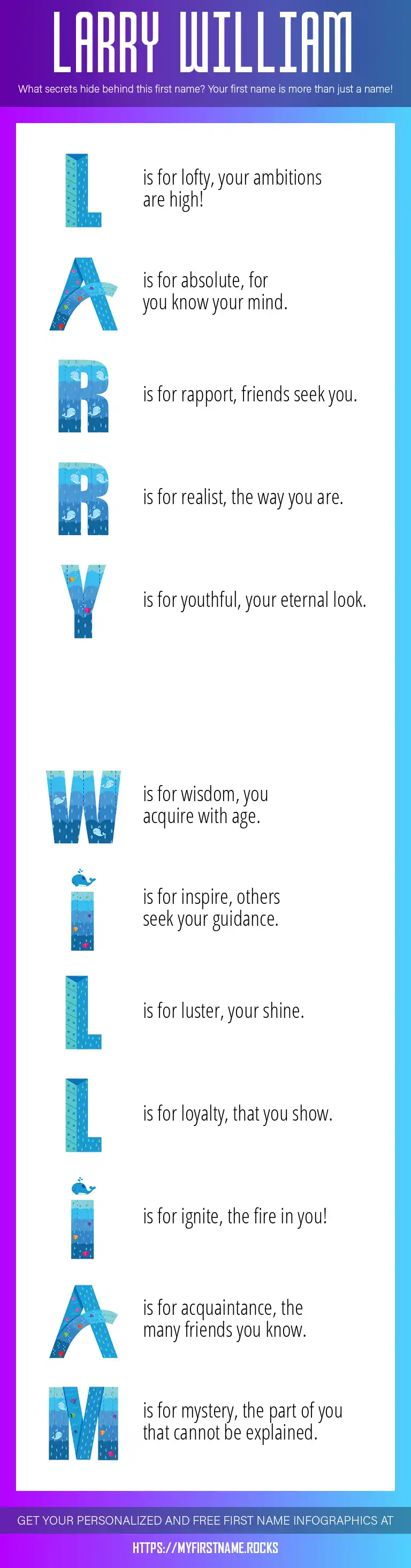 LARRY WILLIAM

What secrets hide behind this first name? Your first name is more than just a name!

L is for lofty, your ambitions are high!

A is for absolute, for you know your mind.

R is for rapport, friends seek you.

R is for realist, the way you are.

Y is for youthful, your eternal look.

W is for wisdom, you acquire with age.

I is for inspire, others seek your guidance.

L is for luster, your shine.

L is for loyalty, that you show.

I is for ignite, the fire in you!

A is for acquaintance, the many friends you know.

M is for mystery, the part of you that cannot be explained.

GET YOUR PERSONALIZED AND FREE FIRST NAME INFOGRAPHICS AT

HTTPS://MYFIRSTNAME.ROCKS