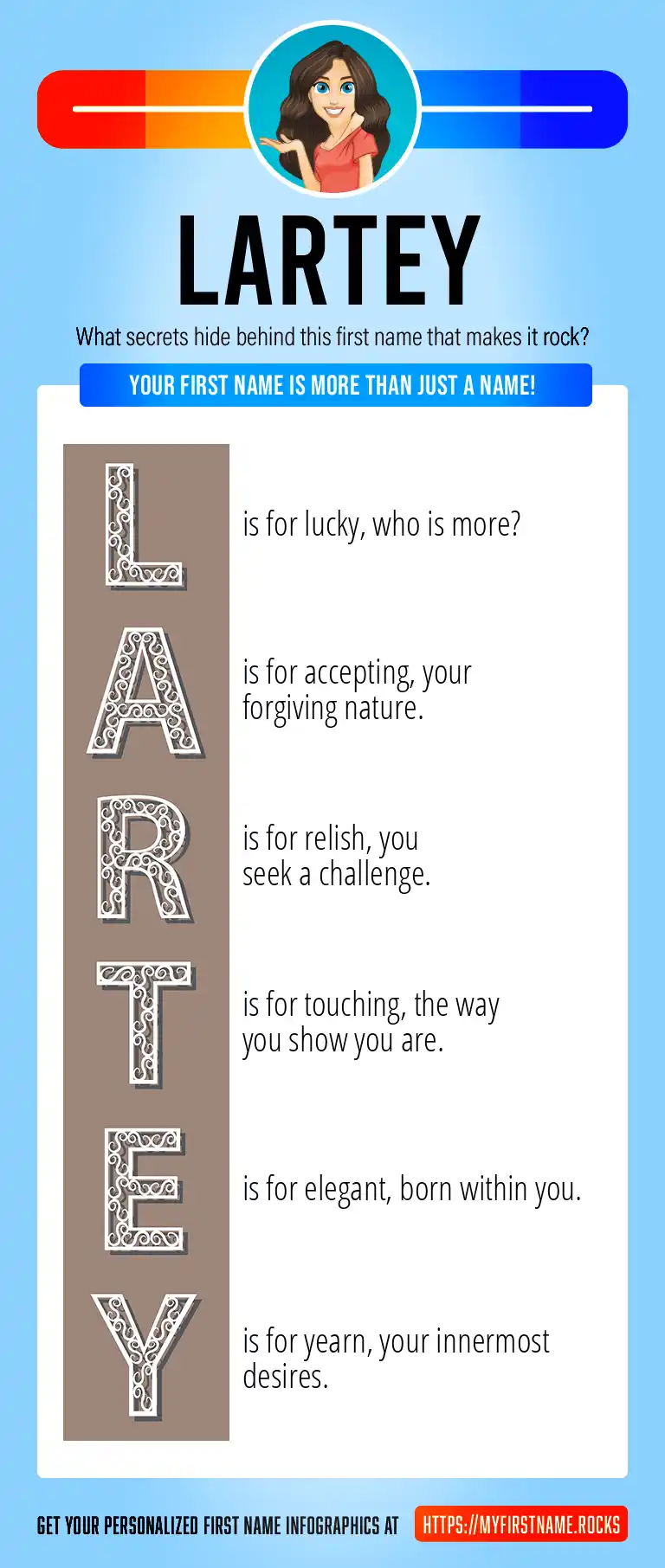 LARTEY

What secrets hide behind this first name that makes it rock?

YOUR FIRST NAME IS MORE THAN JUST A NAME!

L is for lucky, who is more?

A is for accepting, your forgiving nature.

R is for relish, you seek a challenge.

T is for touching, the way you show you are.

E is for elegant, born within you.

Y is for yearn, your innermost desires.

GET YOUR PERSONALIZED FIRST NAME INFOGRAPHICS AT HTTPS://MYFIRSTNAME.ROCKS