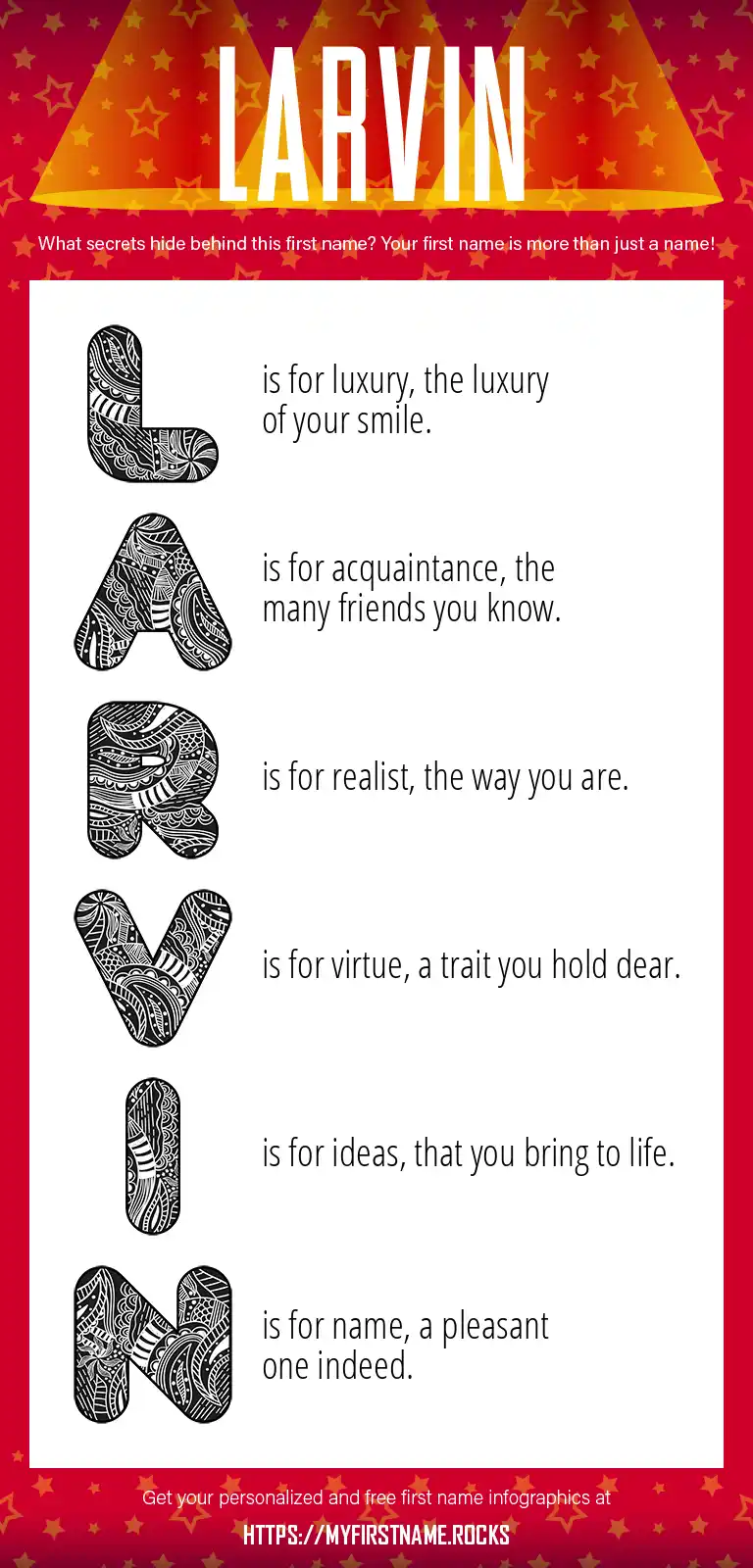 LARVIN

What secrets hide behind this first name? Your first name is more than just a name!

L is for luxury, the luxury of your smile.

A is for acquaintance, the many friends you know.

R is for realist, the way you are.

V is for virtue, a trait you hold dear.

I is for ideas, that you bring to life.

N is for name, a pleasant one indeed.

Get your personalized and free first name infographics at

HTTPS://MYFIRSTNAME.ROCKS