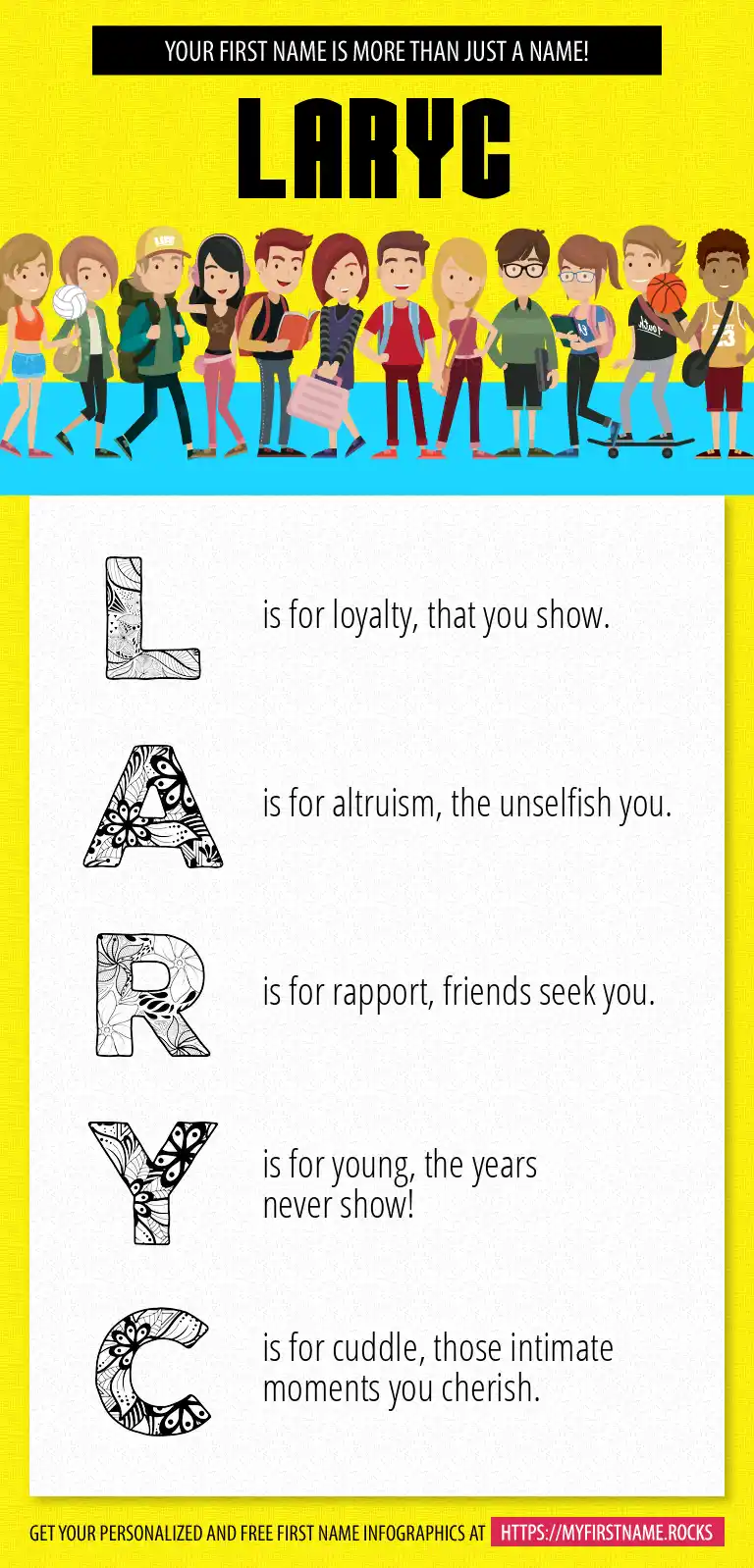 YOUR FIRST NAME IS MORE THAN JUST A NAME!

LARYC

L is for loyalty, that you show.

A is for altruism, the unselfish you.

R is for rapport, friends seek you.

Y is for young, the years never show!

C is for cuddle, those intimate moments you cherish.

GET YOUR PERSONALIZED AND FREE FIRST NAME INFOGRAPHICS AT HTTPS://MYFIRSTNAME.ROCKS