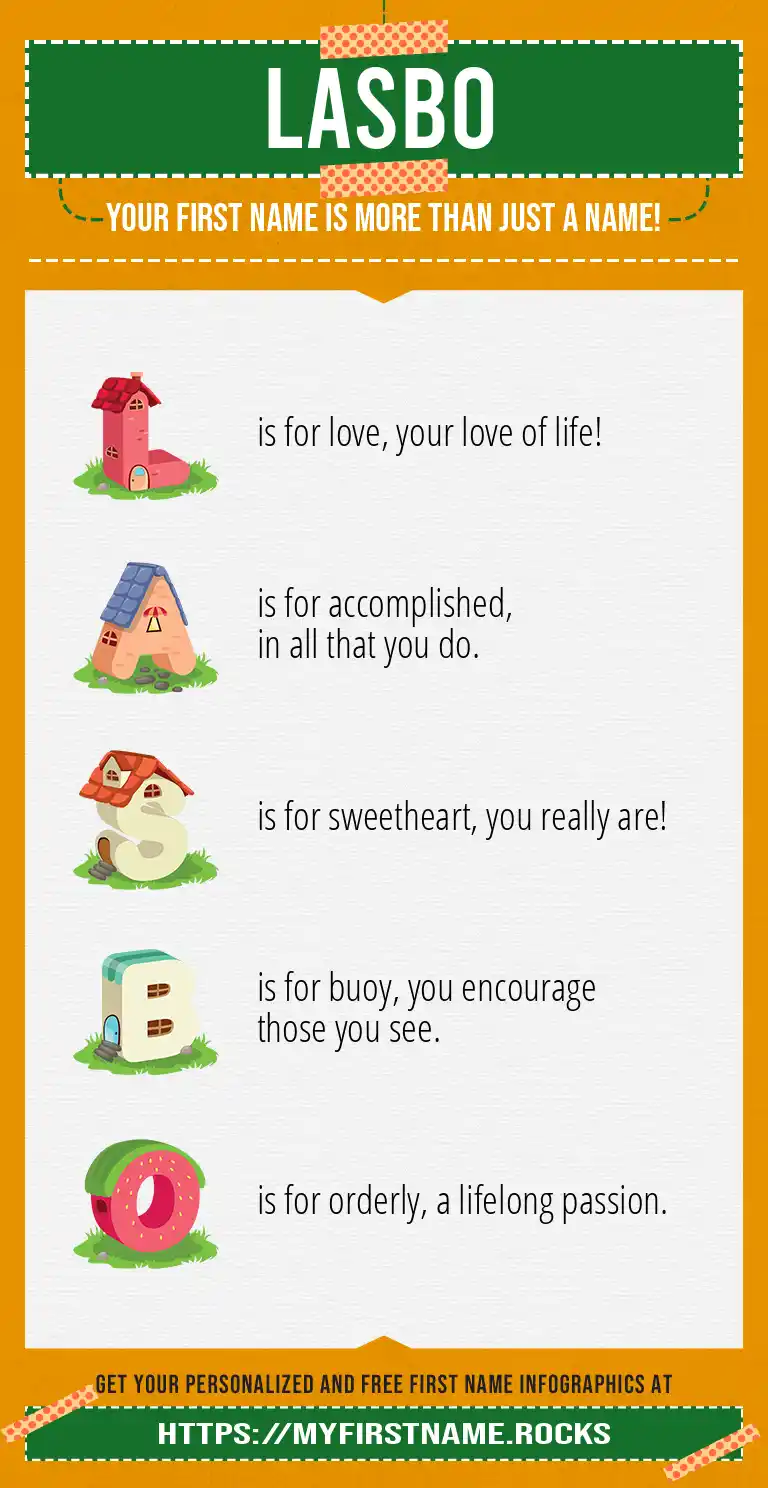 LASBO

YOUR FIRST NAME IS MORE THAN JUST A NAME!

L is for love, your love of life!

A is for accomplished, in all that you do.

S is for sweetheart, you really are!

B is for buoy, you encourage those you see.

O is for orderly, a lifelong passion.

GET YOUR PERSONALIZED AND FREE FIRST NAME INFOGRAPHICS AT

HTTPS://MYFIRSTNAME.ROCKS