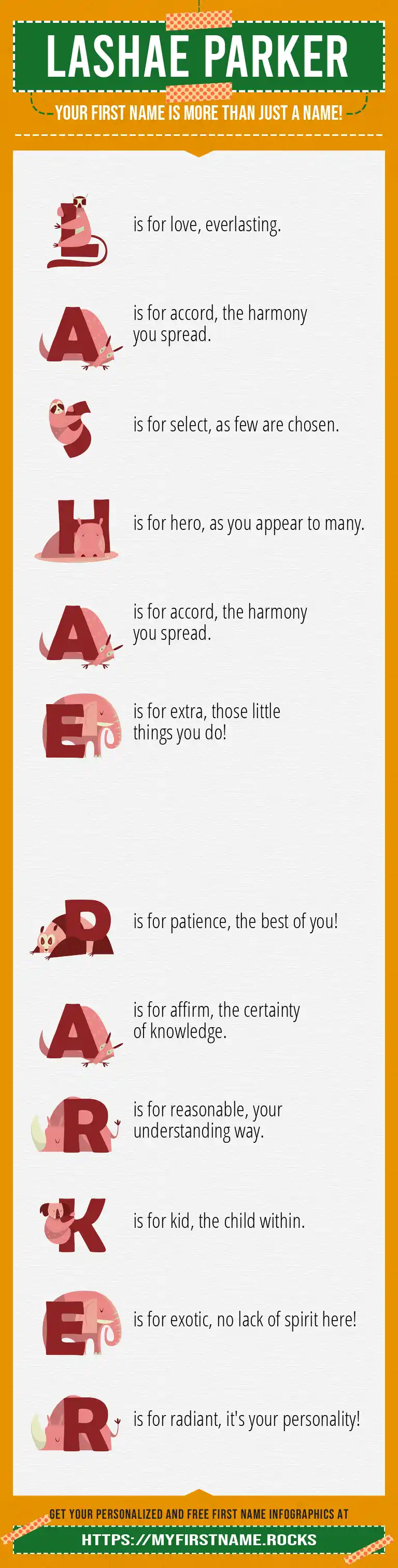 LASHAE PARKER

YOUR FIRST NAME IS MORE THAN JUST A NAME!

L is for love, everlasting.

A is for accord, the harmony you spread.

S is for select, as few are chosen.

H is for hero, as you appear to many.

A is for accord, the harmony you spread.

E is for extra, those little things you do!

P is for patience, the best of you!

A is for affirm, the certainty of knowledge.

R is for reasonable, your understanding way.

K is for kid, the child within.

E is for exotic, no lack of spirit here!

R is for radiant, it's your personality!

GET YOUR PERSONALIZED AND FREE FIRST NAME INFOGRAPHICS AT

HTTPS://MYFIRSTNAME.ROCKS