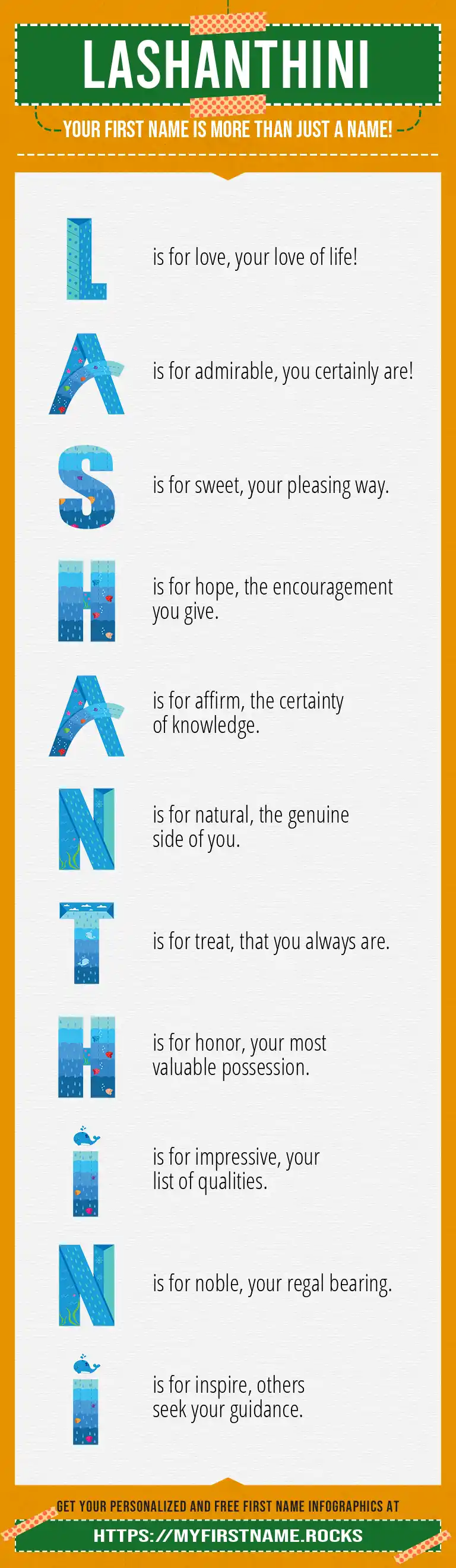 LASHANTHINI

YOUR FIRST NAME IS MORE THAN JUST A NAME!

L is for love, your love of life!

A is for admirable, you certainly are!

S is for sweet, your pleasing way.

H is for hope, the encouragement you give.

A is for affirm, the certainty of knowledge.

N is for natural, the genuine side of you.

T is for treat, that you always are.

H is for honor, your most valuable possession.

I is for impressive, your list of qualities.

N is for noble, your regal bearing.

I is for inspire, others seek your guidance.

GET YOUR PERSONALIZED AND FREE FIRST NAME INFOGRAPHICS AT

HTTPS://MYFIRSTNAME.ROCKS