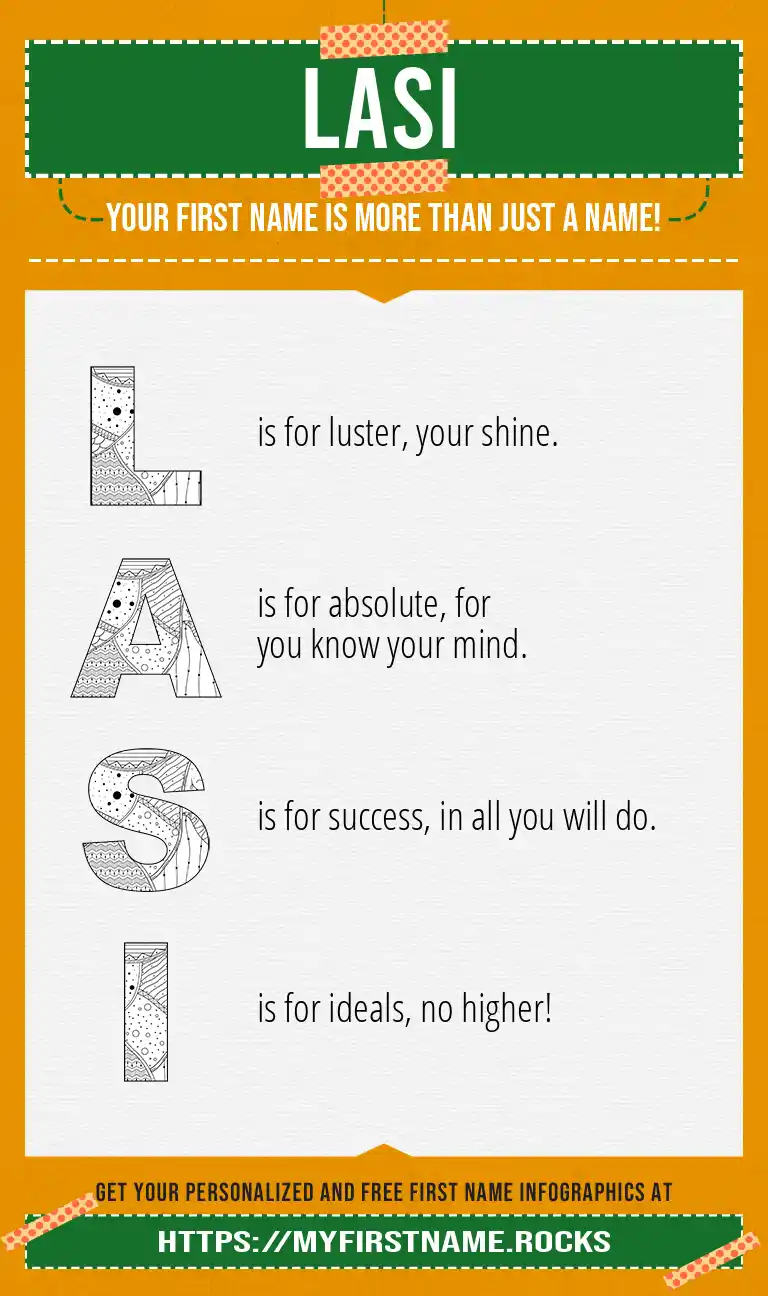 LASI

YOUR FIRST NAME IS MORE THAN JUST A NAME!

L is for luster, your shine.

A is for absolute, for you know your mind.

S is for success, in all you will do.

I is for ideals, no higher!

GET YOUR PERSONALIZED AND FREE FIRST NAME INFOGRAPHICS AT

HTTPS://MYFIRSTNAME.ROCKS