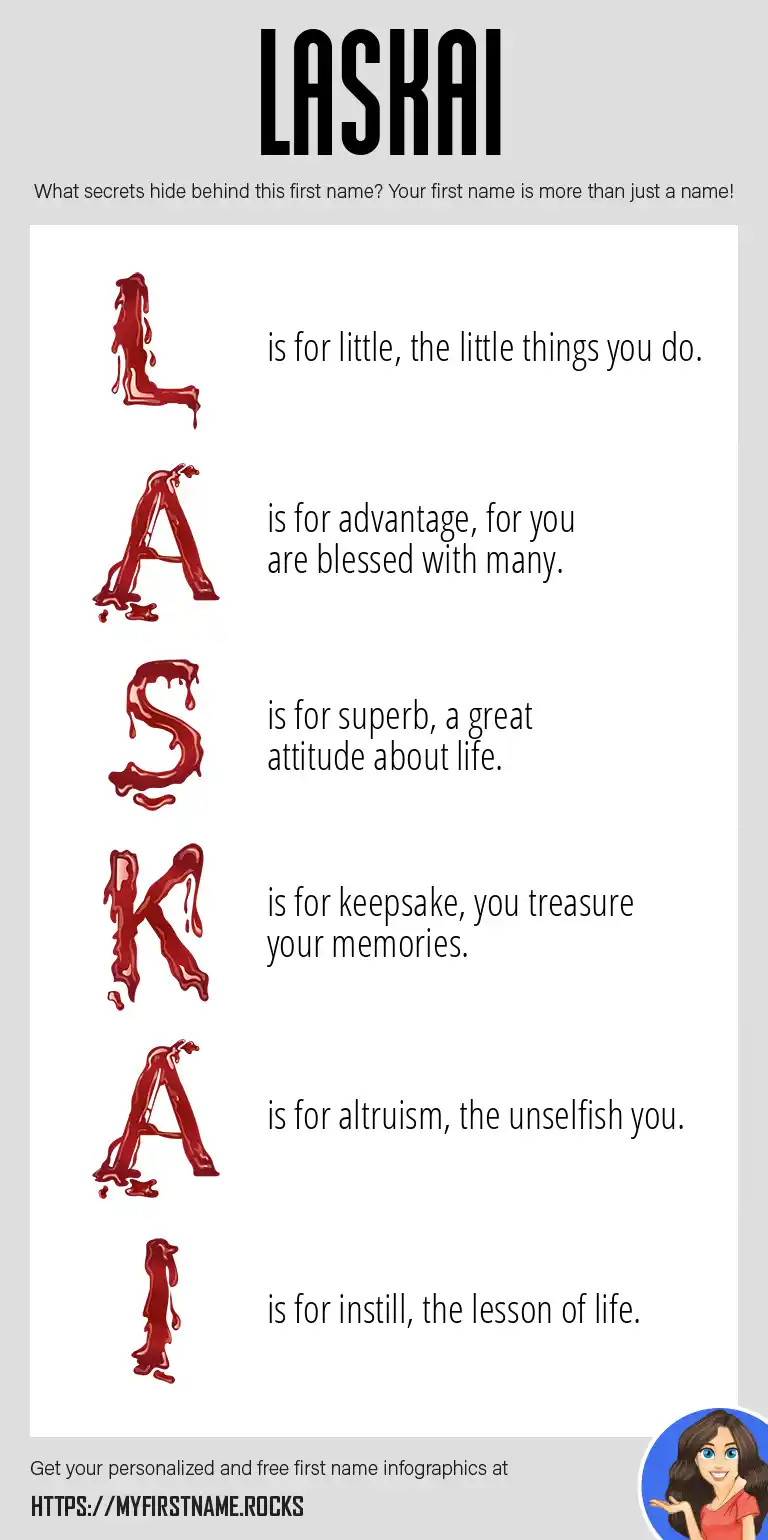 LASKAI

What secrets hide behind this first name? Your first name is more than just a name!

L is for little, the little things you do.

A is for advantage, for you are blessed with many.

S is for superb, a great attitude about life.

K is for keepsake, you treasure your memories.

A is for altruism, the unselfish you.

I is for instill, the lesson of life.

Get your personalized and free first name infographics at

HTTPS://MYFIRSTNAME.ROCKS