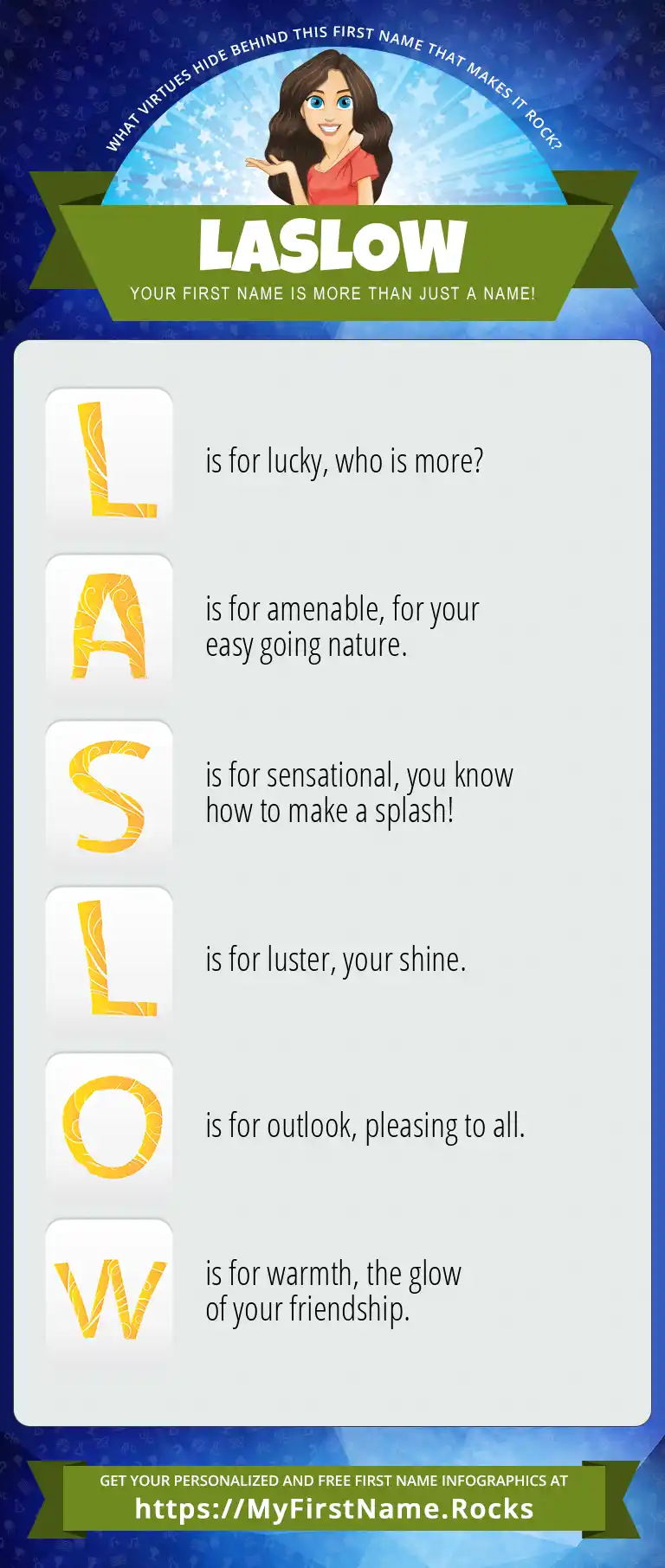 WHAT VIRTUES HIDE BEHIND THIS FIRST NAME THAT MAKES IT ROCK?

LASLOW

YOUR FIRST NAME IS MORE THAN JUST A NAME!

L is for lucky, who is more?

A is for amenable, for your easy going nature.

S is for sensational, you know how to make a splash!

L is for luster, your shine.

O is for outlook, pleasing to all.

W is for warmth, the glow of your friendship.

GET YOUR PERSONALIZED AND FREE FIRST NAME INFOGRAPHICS AT
https://MyFirstName.Rocks