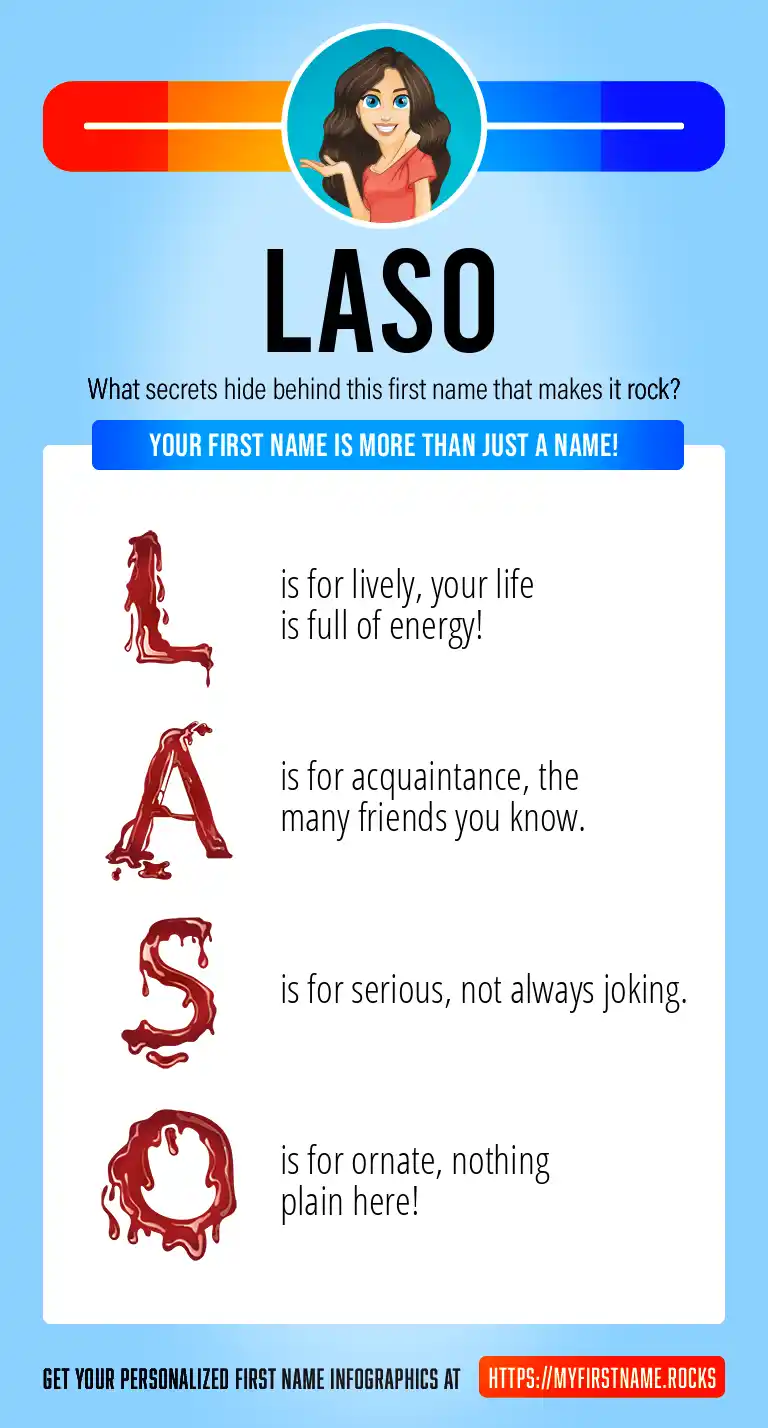 LASO

What secrets hide behind this first name that makes it rock?

YOUR FIRST NAME IS MORE THAN JUST A NAME!

L is for lively, your life is full of energy!

A is for acquaintance, the many friends you know.

S is for serious, not always joking.

O is for ornate, nothing plain here!

GET YOUR PERSONALIZED FIRST NAME INFOGRAPHICS AT HTTPS://MYFIRSTNAME.ROCKS