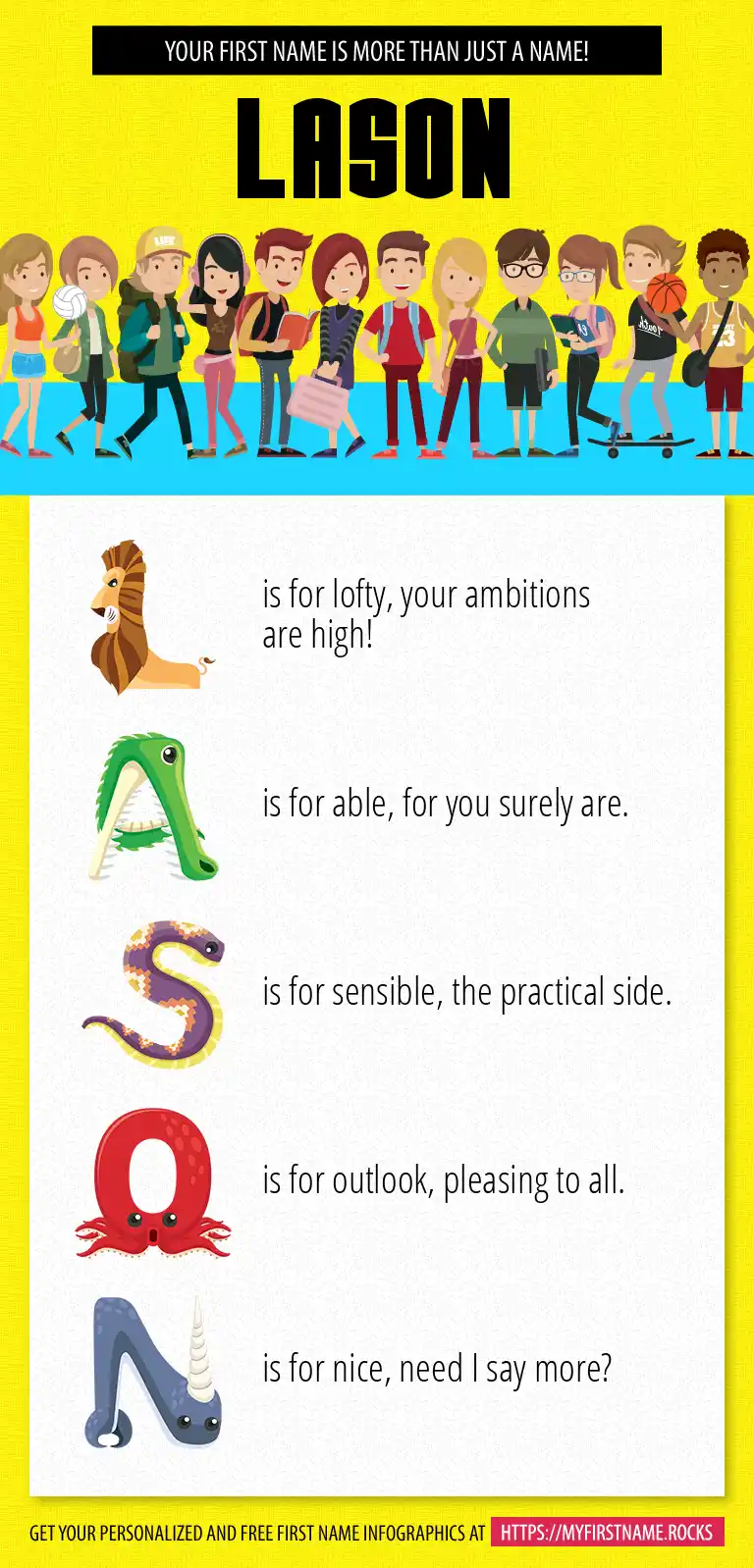 YOUR FIRST NAME IS MORE THAN JUST A NAME!

LASON

L is for lofty, your ambitions are high!

A is for able, for you surely are.

S is for sensible, the practical side.

O is for outlook, pleasing to all.

N is for nice, need I say more?

GET YOUR PERSONALIZED AND FREE FIRST NAME INFOGRAPHICS AT HTTPS://MYFIRSTNAME.ROCKS