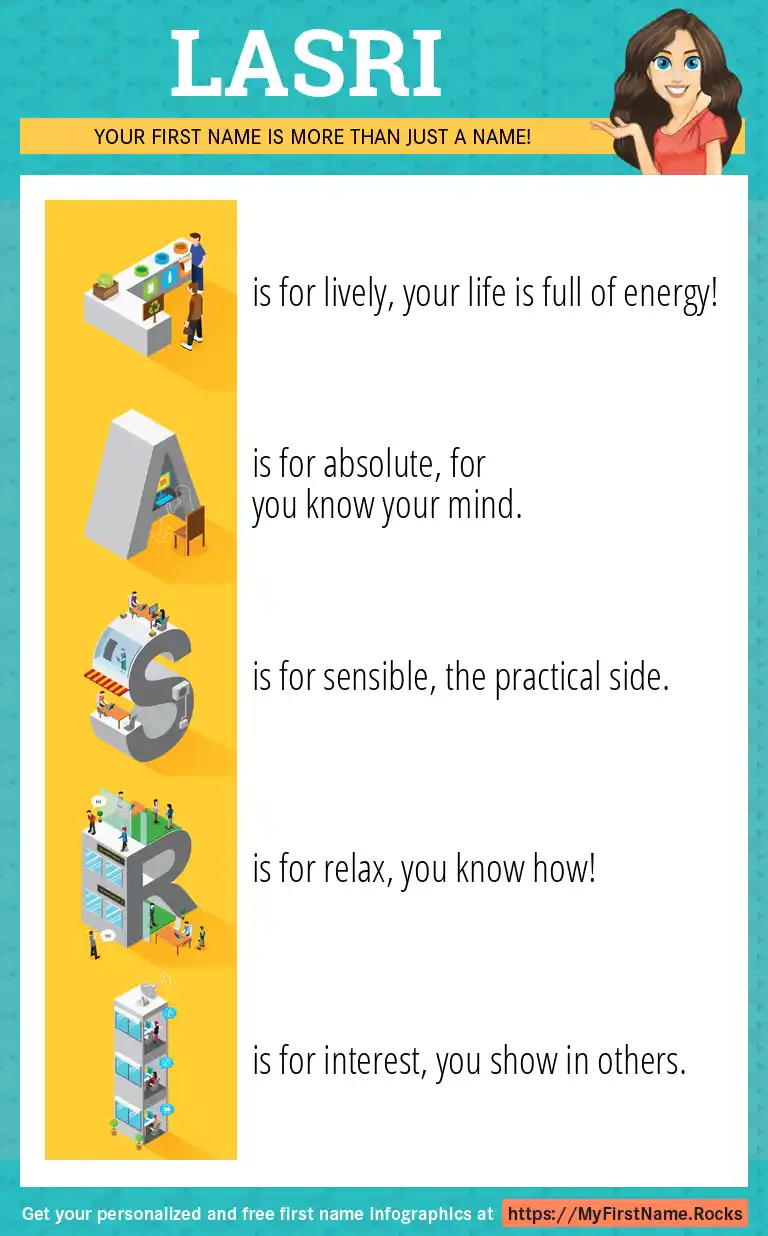 LASRI

YOUR FIRST NAME IS MORE THAN JUST A NAME!

L is for lively, your life is full of energy!

A is for absolute, for you know your mind.

S is for sensible, the practical side.

R is for relax, you know how!

I is for interest, you show in others.

Get your personalized and free first name infographics at https://MyFirstName.Rocks