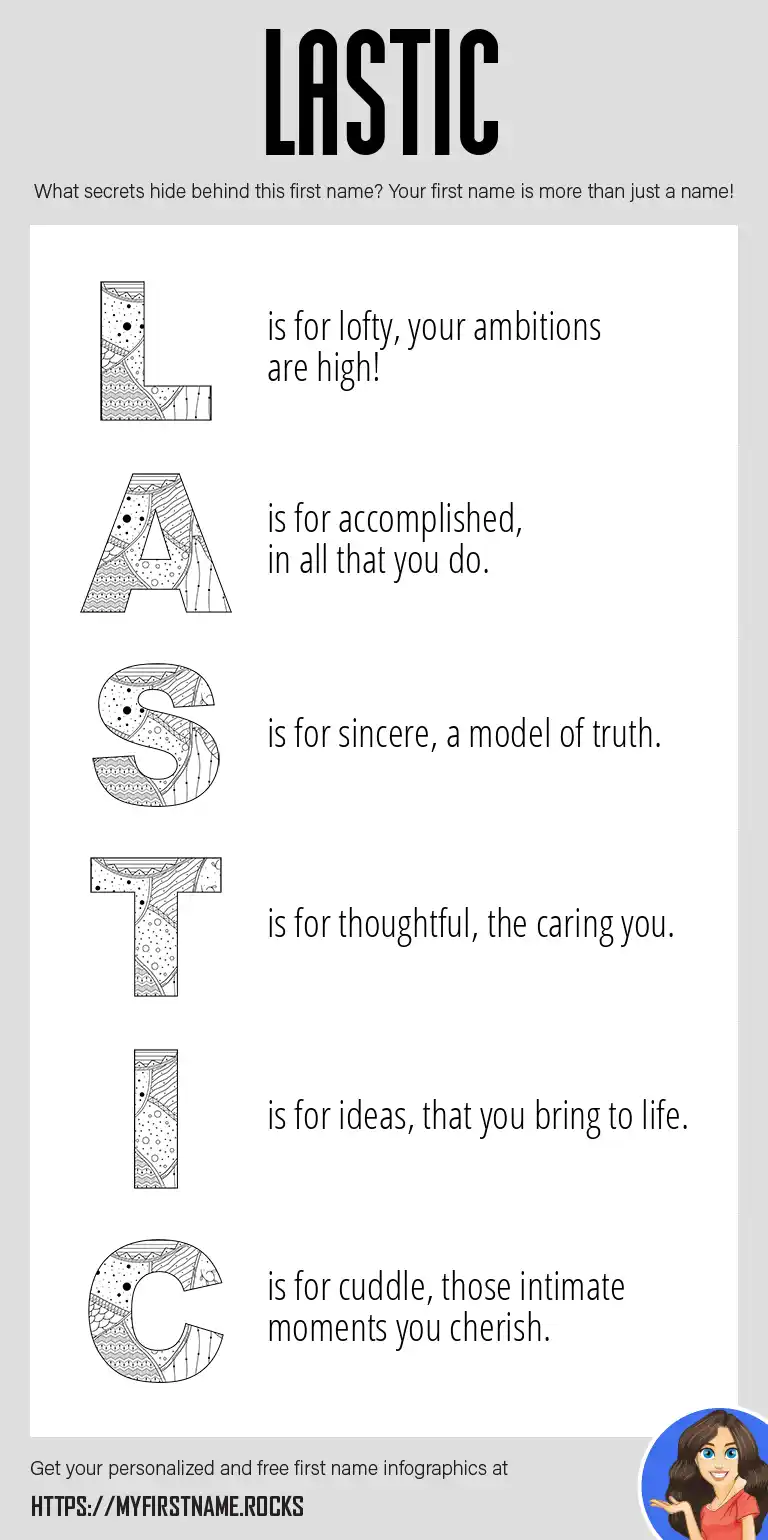 LASTIC

What secrets hide behind this first name? Your first name is more than just a name!

L is for lofty, your ambitions are high!

A is for accomplished, in all that you do.

S is for sincere, a model of truth.

T is for thoughtful, the caring you.

I is for ideas, that you bring to life.

C is for cuddle, those intimate moments you cherish.

Get your personalized and free first name infographics at

HTTPS://MYFIRSTNAME.ROCKS