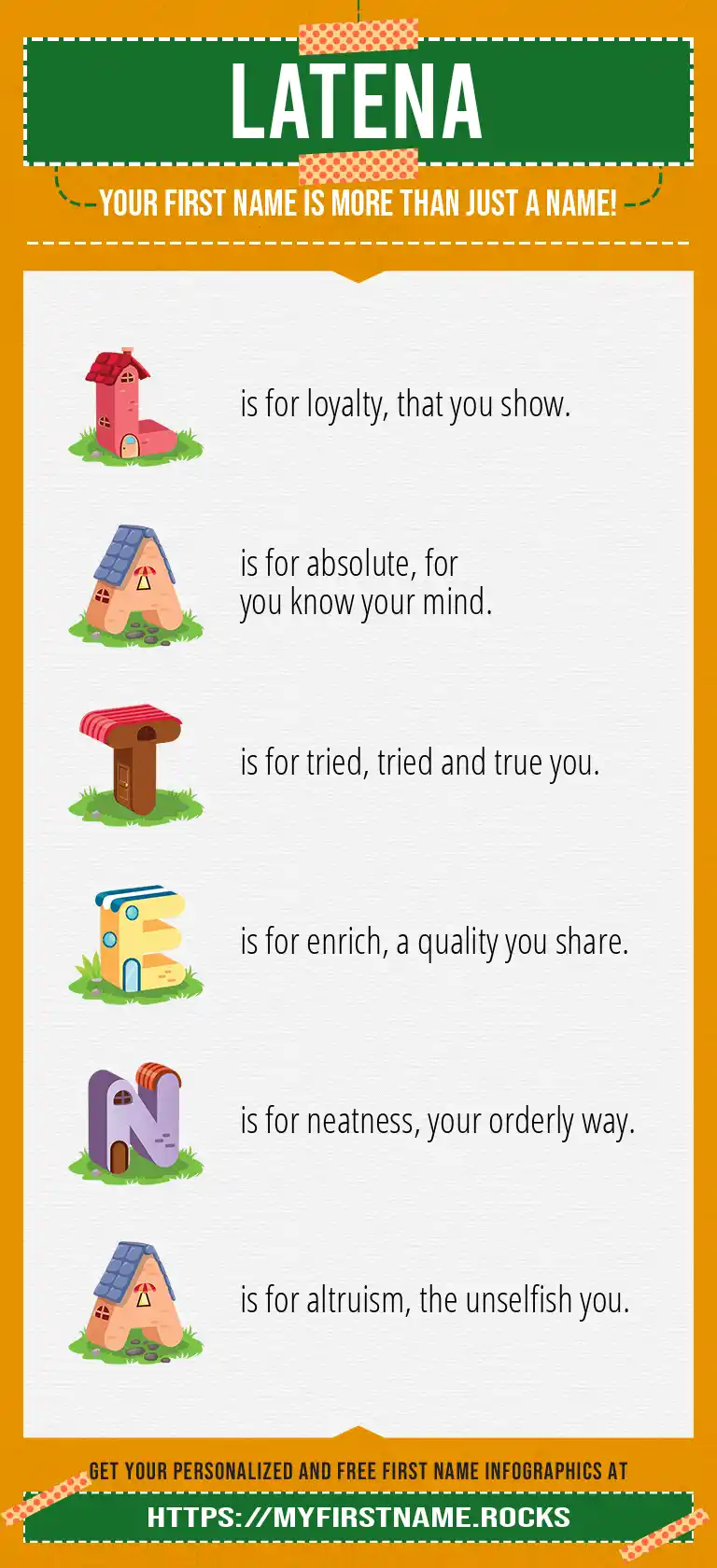 LATENA

YOUR FIRST NAME IS MORE THAN JUST A NAME!

L is for loyalty, that you show.

A is for absolute, for you know your mind.

T is for tried, tried and true you.

E is for enrich, a quality you share.

N is for neatness, your orderly way.

A is for altruism, the unselfish you.

GET YOUR PERSONALIZED AND FREE FIRST NAME INFOGRAPHICS AT

HTTPS://MYFIRSTNAME.ROCKS