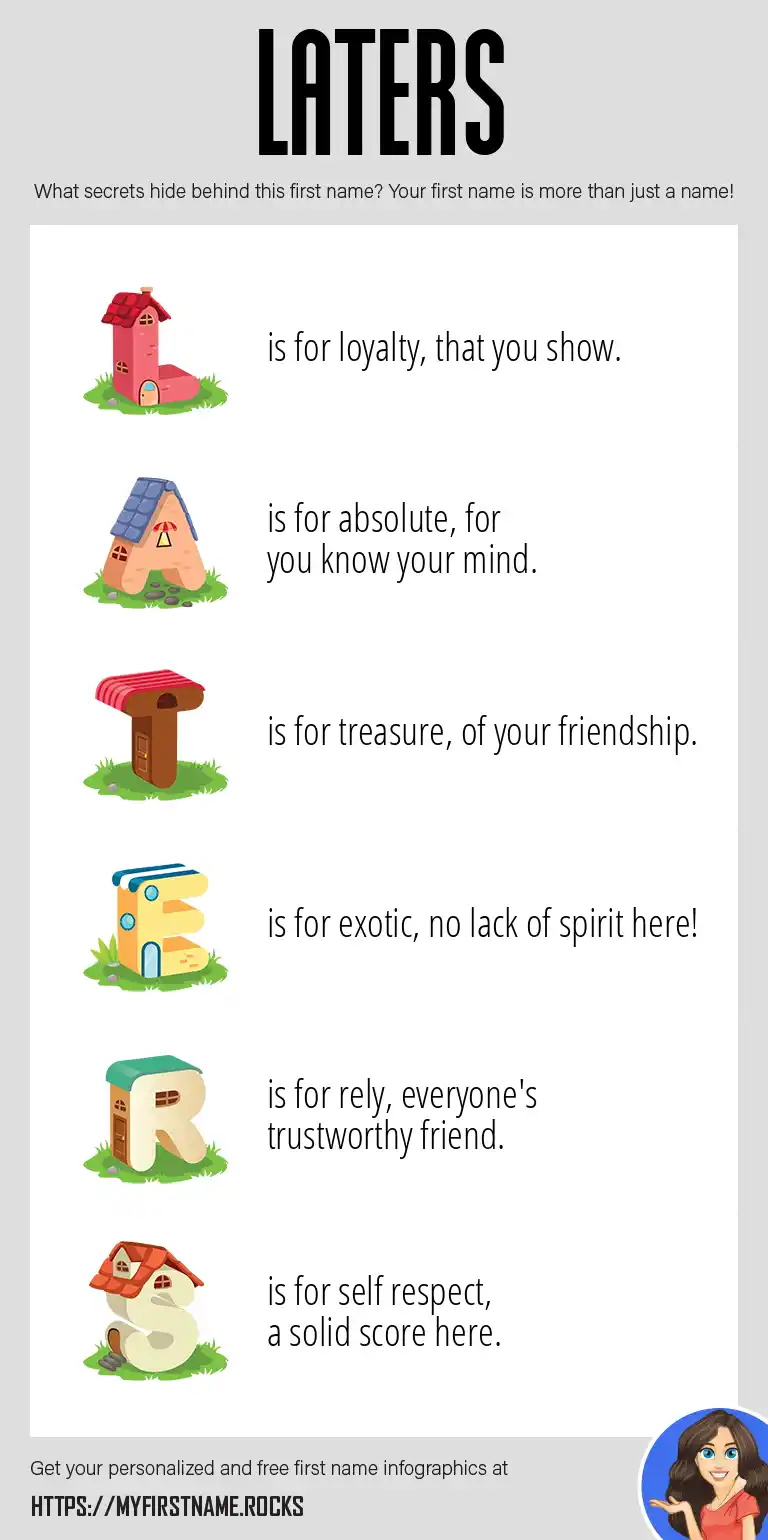 LATERS

What secrets hide behind this first name? Your first name is more than just a name!

L is for loyalty, that you show.

A is for absolute, for you know your mind.

T is for treasure, of your friendship.

E is for exotic, no lack of spirit here!

R is for rely, everyone's trustworthy friend.

S is for self respect, a solid score here.

Get your personalized and free first name infographics at

HTTPS://MYFIRSTNAME.ROCKS