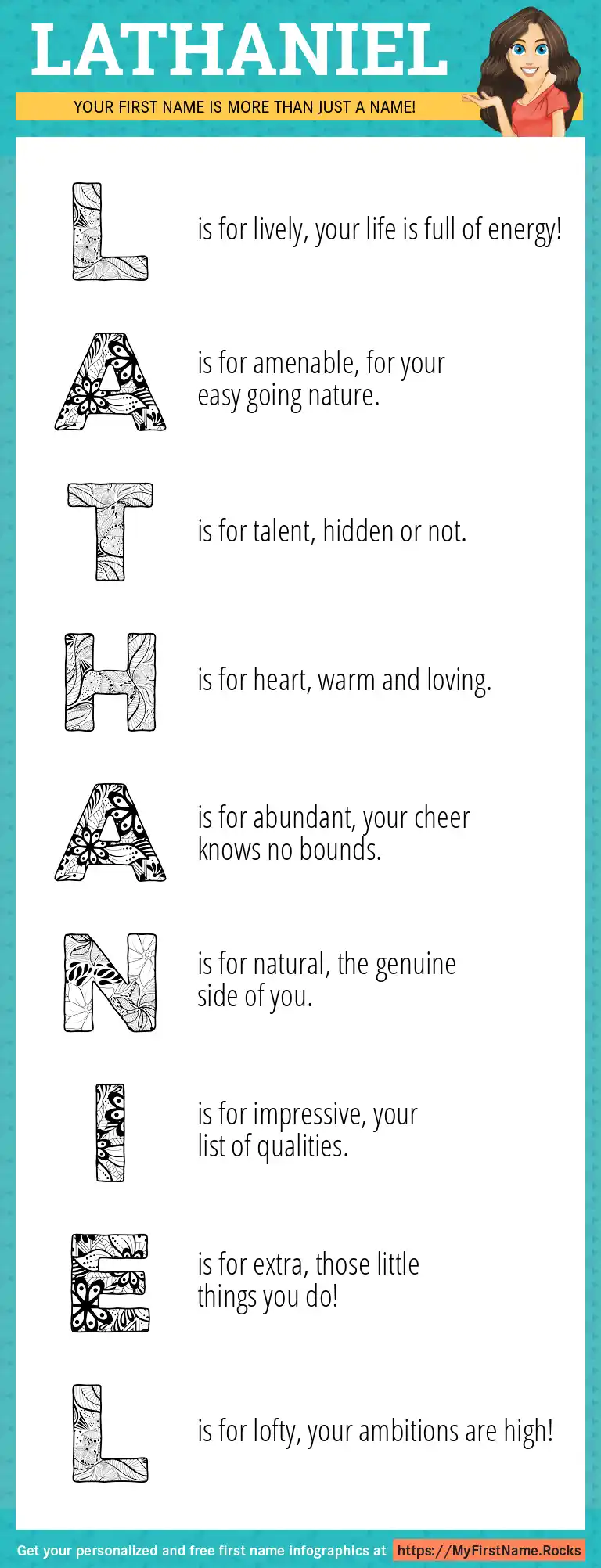 LATHANIEL

YOUR FIRST NAME IS MORE THAN JUST A NAME!

L is for lively, your life is full of energy!

A is for amenable, for your easy going nature.

T is for talent, hidden or not.

H is for heart, warm and loving.

A is for abundant, your cheer knows no bounds.

N is for natural, the genuine side of you.

I is for impressive, your list of qualities.

E is for extra, those little things you do!

L is for lofty, your ambitions are high!

Get your personalized and free first name infographics at https://MyFirstName.Rocks