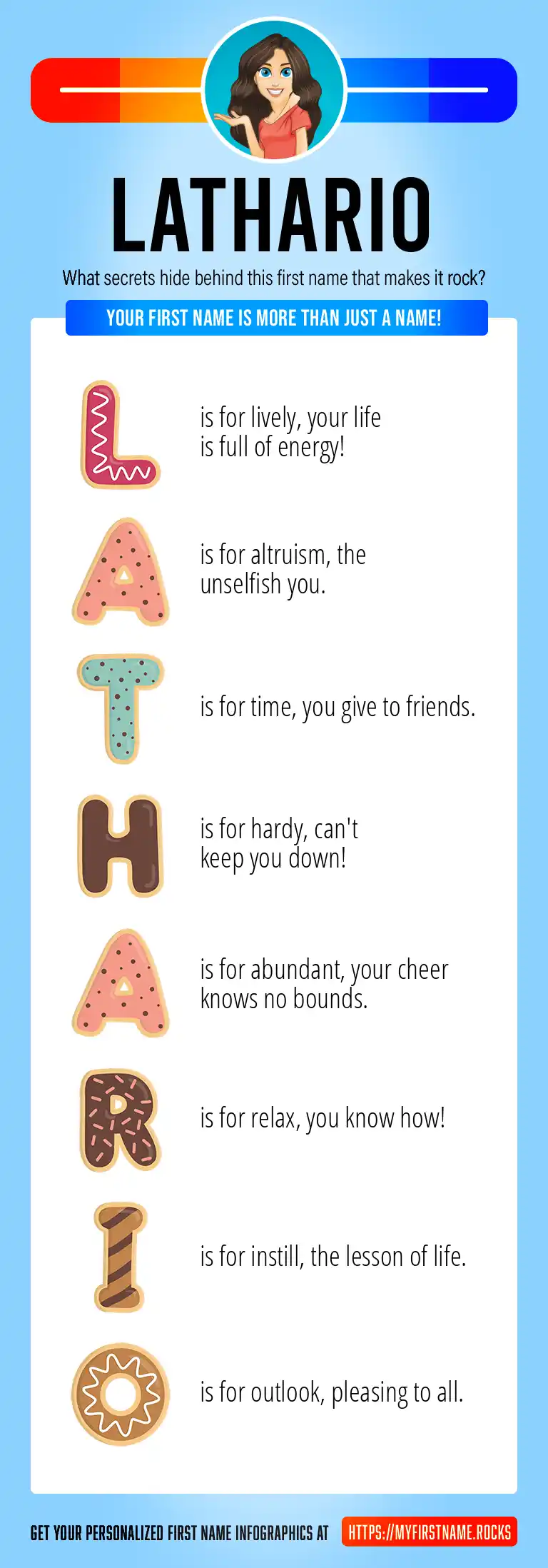 LATHARIO

What secrets hide behind this first name that makes it rock?

YOUR FIRST NAME IS MORE THAN JUST A NAME!

L is for lively, your life is full of energy!

A is for altruism, the unselfish you.

T is for time, you give to friends.

H is for hardy, can't keep you down!

A is for abundant, your cheer knows no bounds.

R is for relax, you know how!

I is for instill, the lesson of life.

O is for outlook, pleasing to all.

GET YOUR PERSONALIZED FIRST NAME INFOGRAPHICS AT HTTPS://MYFIRSTNAME.ROCKS