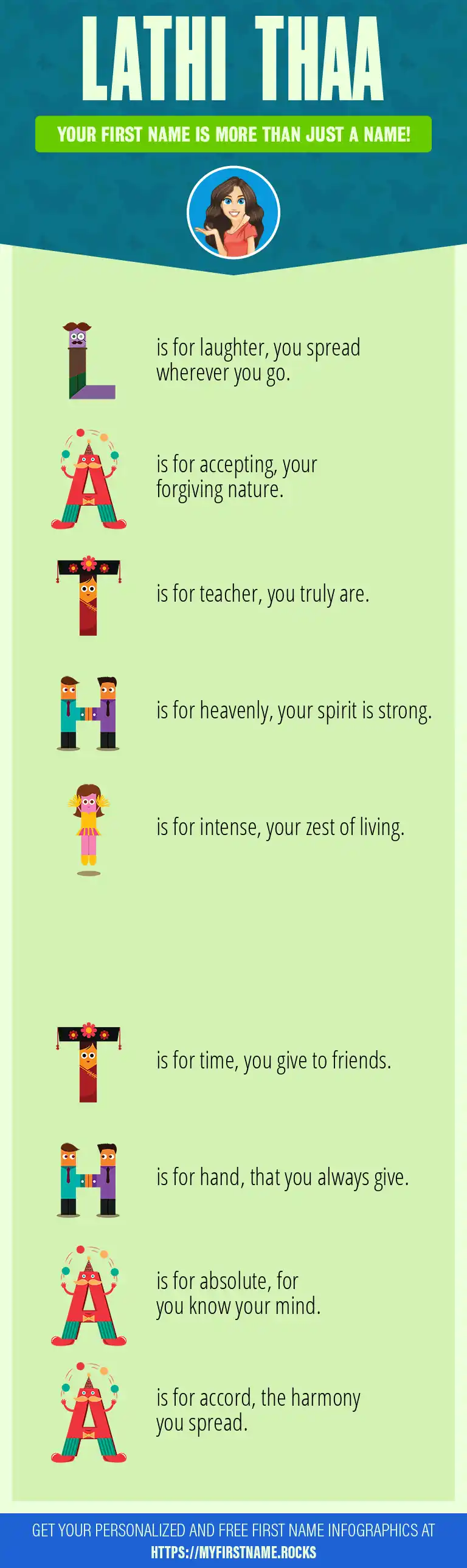 LATHI THAA

YOUR FIRST NAME IS MORE THAN JUST A NAME!

L is for laughter, you spread wherever you go.

A is for accepting, your forgiving nature.

T is for teacher, you truly are.

H is for heavenly, your spirit is strong.

I is for intense, your zest of living.

T is for time, you give to friends.

H is for hand, that you always give.

A is for absolute, for you know your mind.

A is for accord, the harmony you spread.

GET YOUR PERSONALIZED AND FREE FIRST NAME INFOGRAPHICS AT HTTPS://MYFIRSTNAME.ROCKS