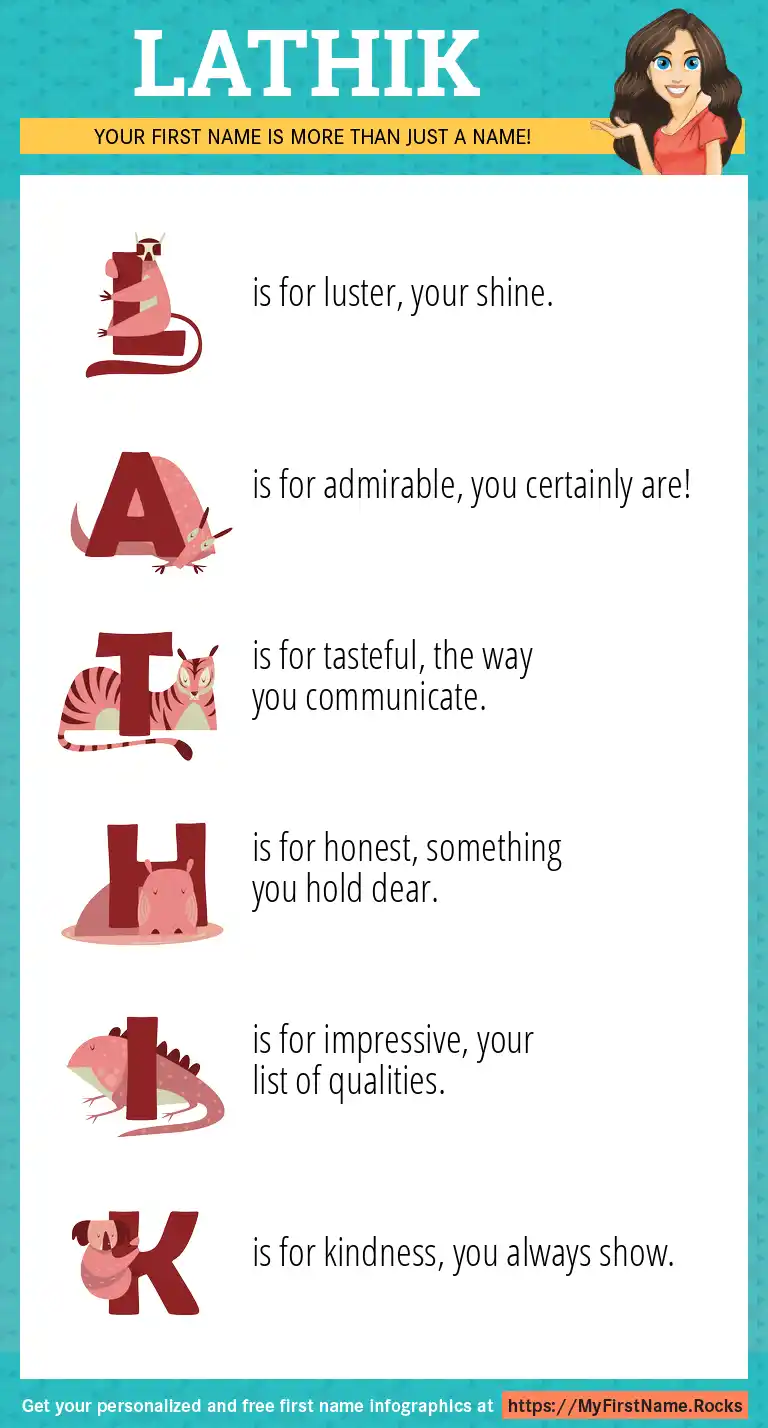 LATHIK

YOUR FIRST NAME IS MORE THAN JUST A NAME!

L is for luster, your shine.

A is for admirable, you certainly are!

T is for tasteful, the way you communicate.

H is for honest, something you hold dear.

I is for impressive, your list of qualities.

K is for kindness, you always show.

Get your personalized and free first name infographics at https://MyFirstName.Rocks