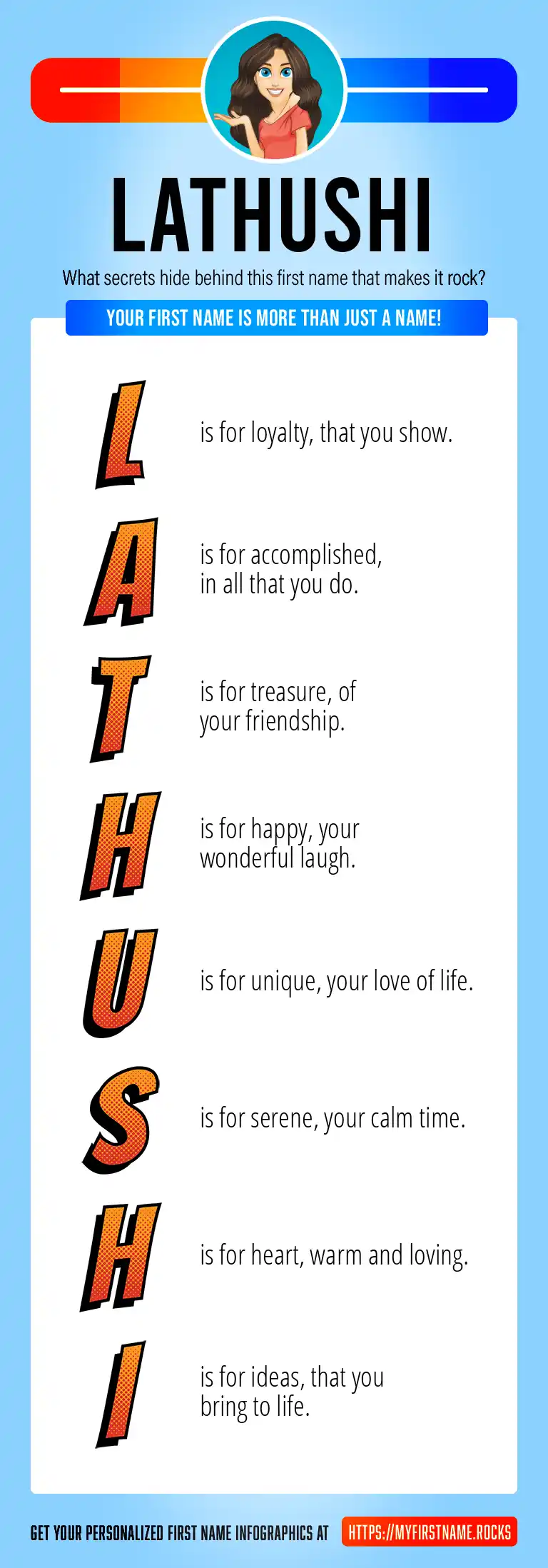 LATHUSHI

What secrets hide behind this first name that makes it rock?

YOUR FIRST NAME IS MORE THAN JUST A NAME!

L is for loyalty, that you show.

A is for accomplished, in all that you do.

T is for treasure, of your friendship.

H is for happy, your wonderful laugh.

U is for unique, your love of life.

S is for serene, your calm time.

H is for heart, warm and loving.

I is for ideas, that you bring to life.

GET YOUR PERSONALIZED FIRST NAME INFOGRAPHICS AT HTTPS://MYFIRSTNAME.ROCKS