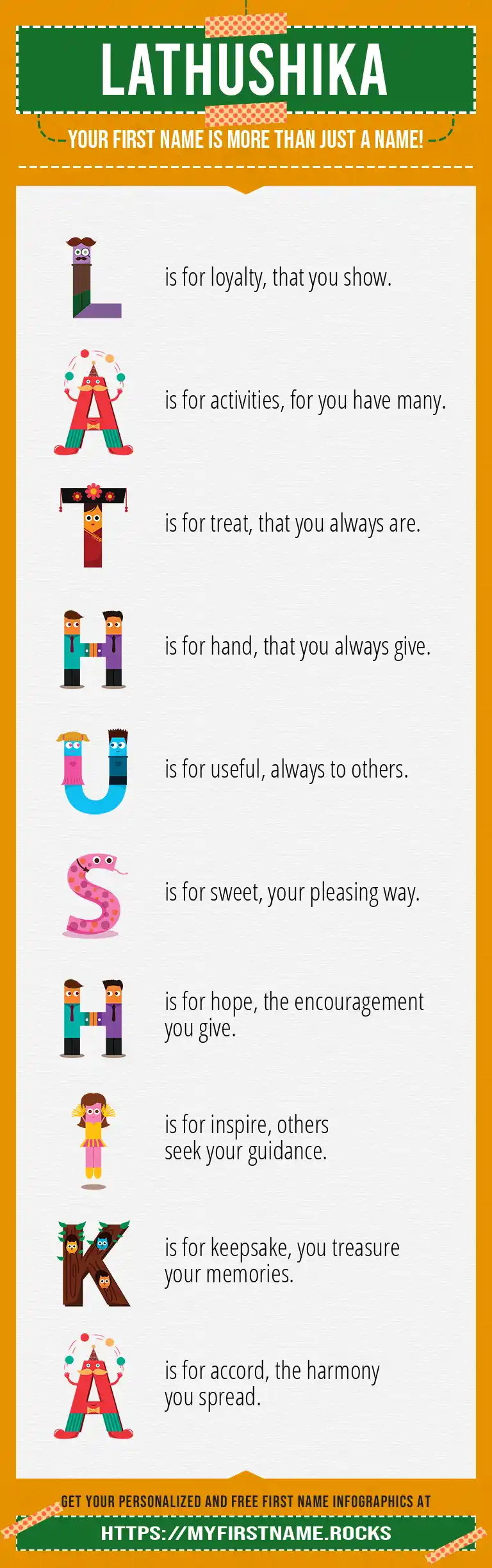 LATHUSHIKA

YOUR FIRST NAME IS MORE THAN JUST A NAME!

L is for loyalty, that you show.

A is for activities, for you have many.

T is for treat, that you always are.

H is for hand, that you always give.

U is for useful, always to others.

S is for sweet, your pleasing way.

H is for hope, the encouragement you give.

I is for inspire, others seek your guidance.

K is for keepsake, you treasure your memories.

A is for accord, the harmony you spread.

GET YOUR PERSONALIZED AND FREE FIRST NAME INFOGRAPHICS AT

HTTPS://MYFIRSTNAME.ROCKS