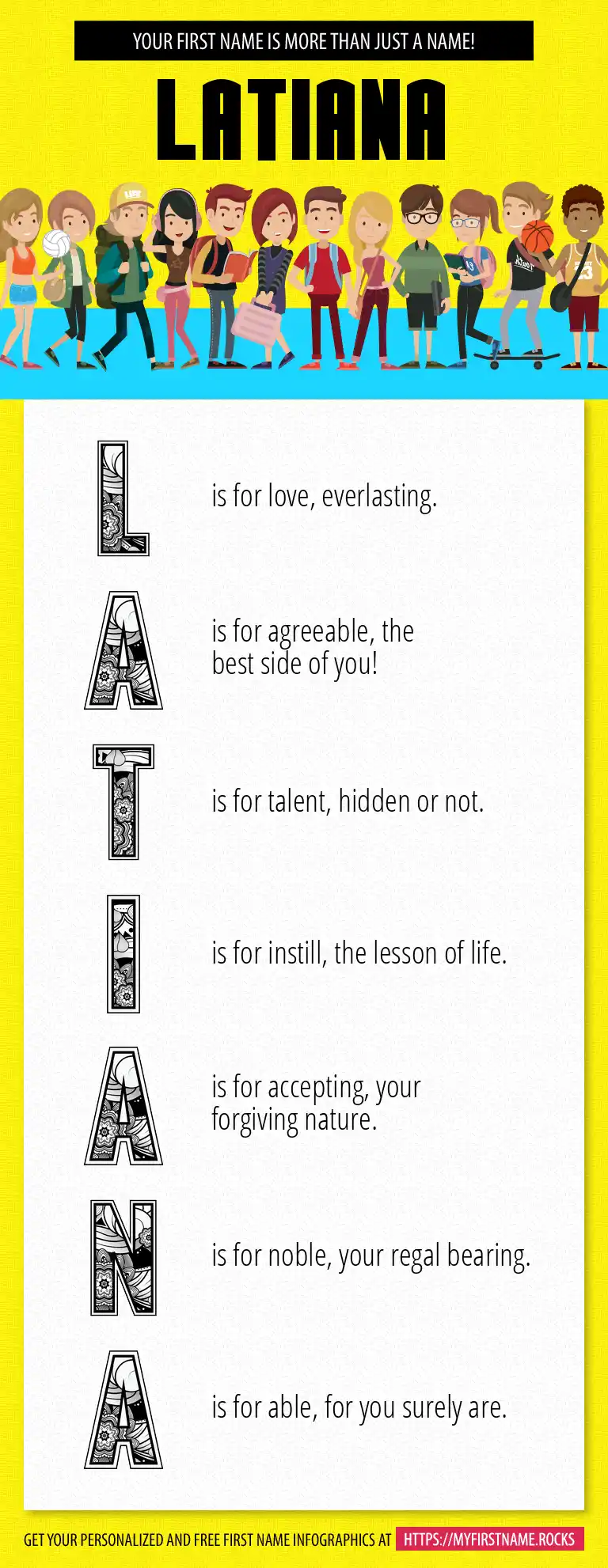 YOUR FIRST NAME IS MORE THAN JUST A NAME!

LATIANA

L is for love, everlasting.

A is for agreeable, the best side of you!

T is for talent, hidden or not.

I is for instill, the lesson of life.

A is for accepting, your forgiving nature.

N is for noble, your regal bearing.

A is for able, for you surely are.

GET YOUR PERSONALIZED AND FREE FIRST NAME INFOGRAPHICS AT HTTPS://MYFIRSTNAME.ROCKS