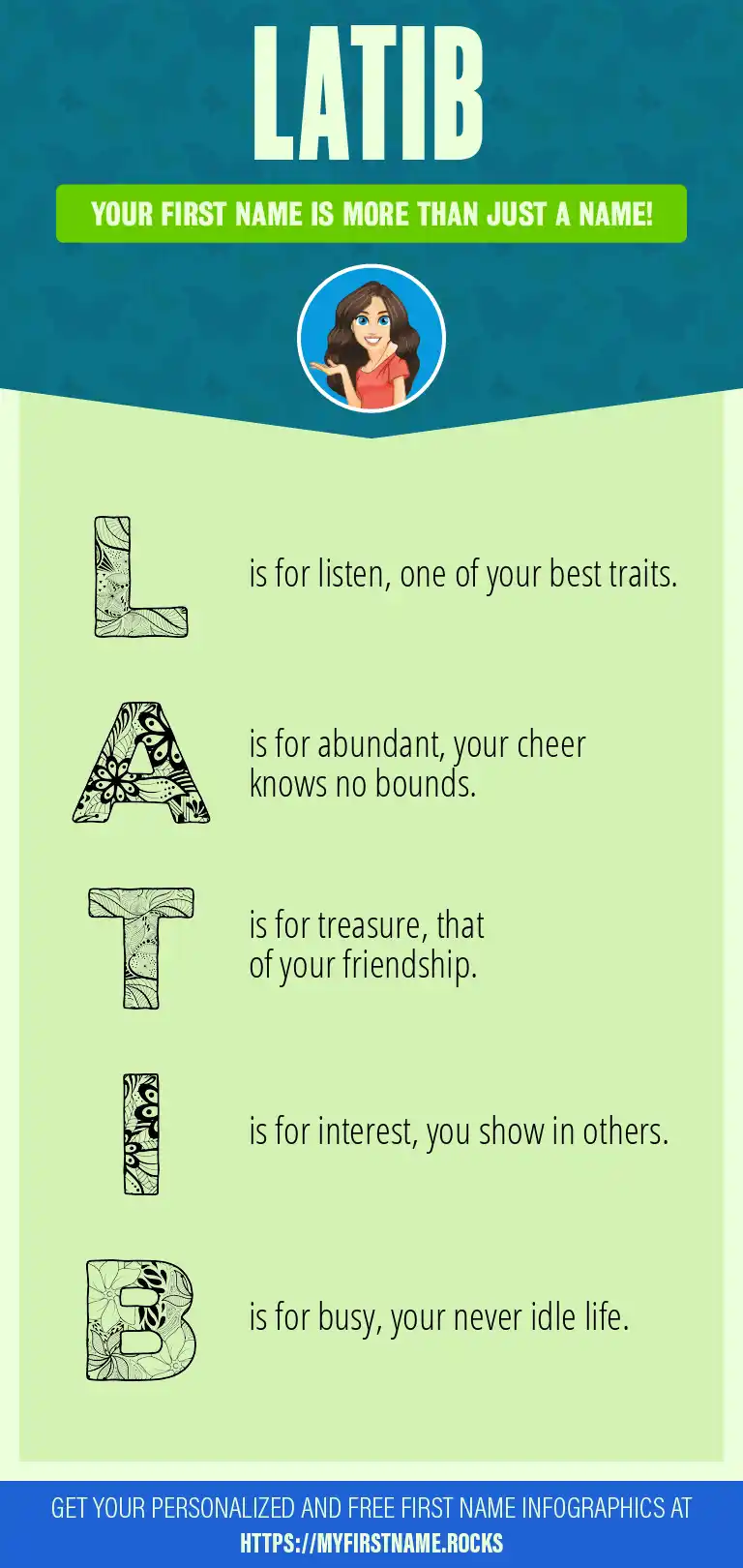 LATIB

YOUR FIRST NAME IS MORE THAN JUST A NAME!

L is for listen, one of your best traits.

A is for abundant, your cheer knows no bounds.

T is for treasure, that of your friendship.

I is for interest, you show in others.

B is for busy, your never idle life.

GET YOUR PERSONALIZED AND FREE FIRST NAME INFOGRAPHICS AT HTTPS://MYFIRSTNAME.ROCKS