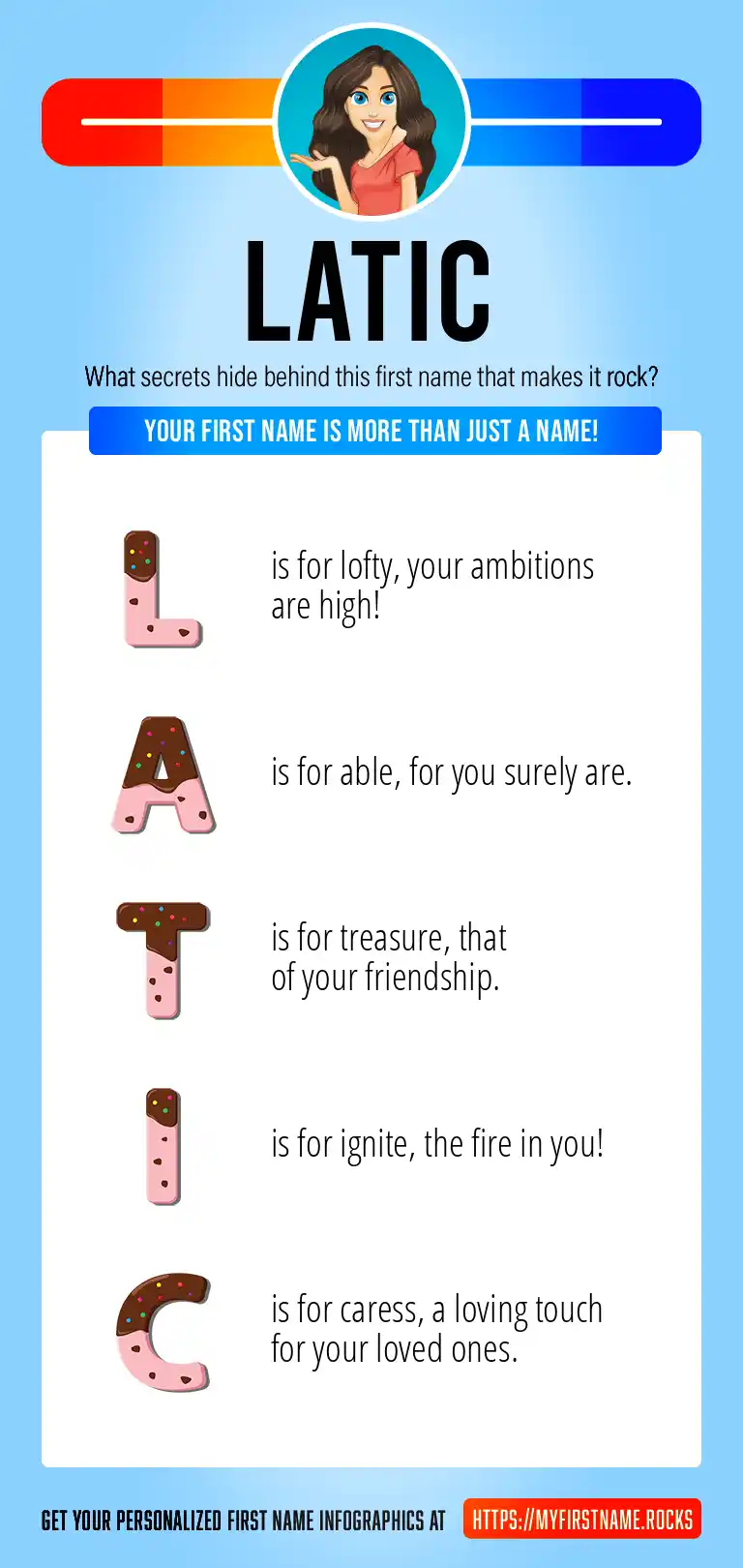 LATIC

What secrets hide behind this first name that makes it rock?

YOUR FIRST NAME IS MORE THAN JUST A NAME!

L is for lofty, your ambitions are high!

A is for able, for you surely are.

T is for treasure, that of your friendship.

I is for ignite, the fire in you!

C is for caress, a loving touch for your loved ones.

GET YOUR PERSONALIZED FIRST NAME INFOGRAPHICS AT HTTPS://MYFIRSTNAME.ROCKS