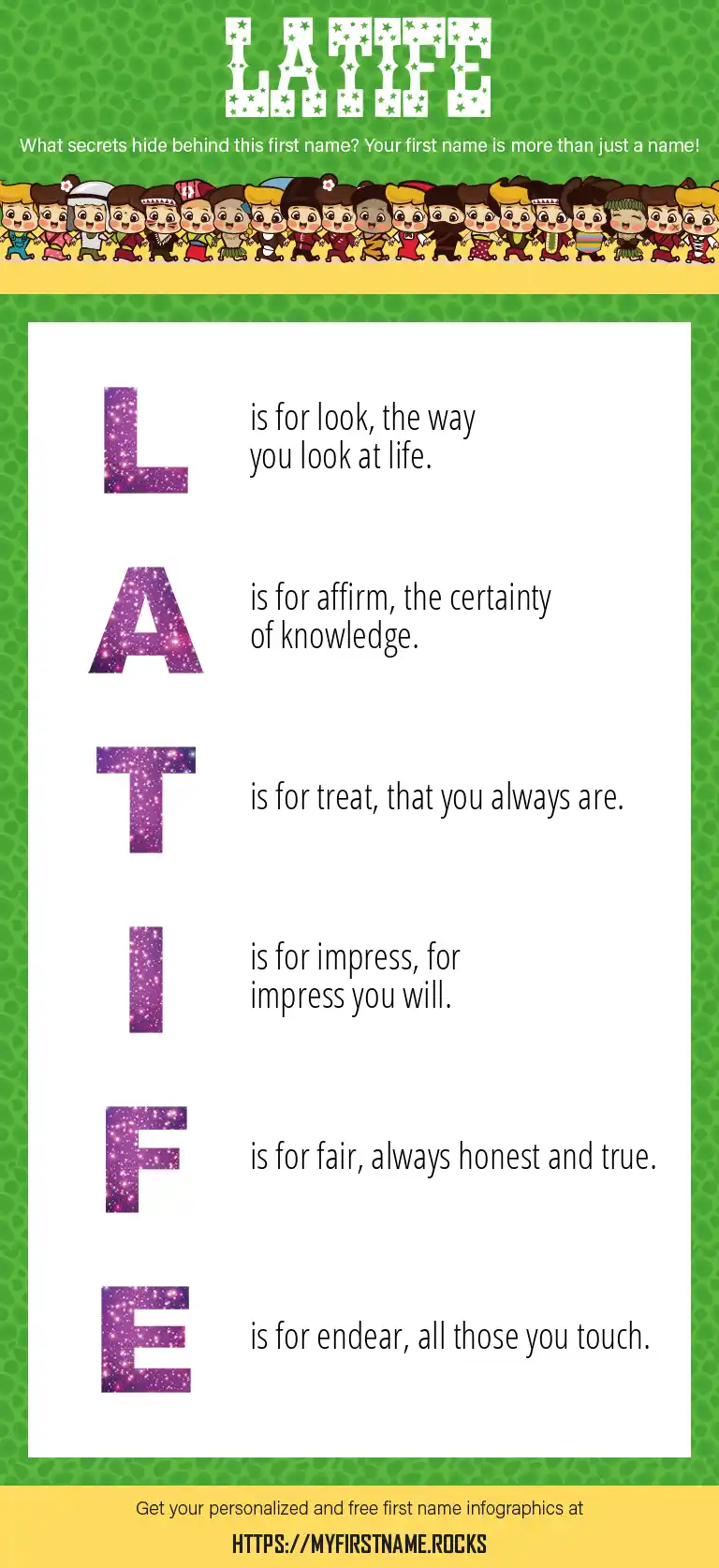 LATIFE

What secrets hide behind this first name? Your first name is more than just a name!

L is for look, the way you look at life.

A is for affirm, the certainty of knowledge.

T is for treat, that you always are.

I is for impress, for impress you will.

F is for fair, always honest and true.

E is for endear, all those you touch.

Get your personalized and free first name infographics at

HTTPS://MYFIRSTNAME.ROCKS