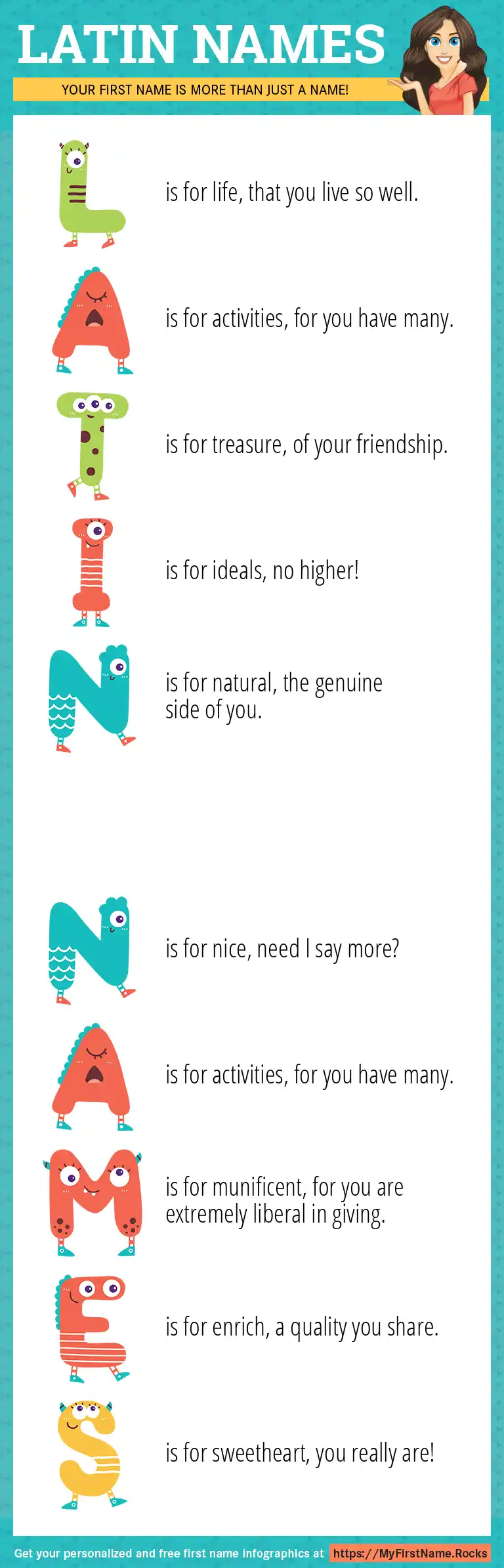 LATIN NAMES

YOUR FIRST NAME IS MORE THAN JUST A NAME!

L is for life, that you live so well.

A is for activities, for you have many.

T is for treasure, of your friendship.

I is for ideals, no higher!

N is for natural, the genuine side of you.

N is for nice, need I say more?

A is for activities, for you have many.

M is for munificent, for you are extremely liberal in giving.

E is for enrich, a quality you share.

S is for sweetheart, you really are!

Get your personalized and free first name infographics at https://MyFirstName.Rocks