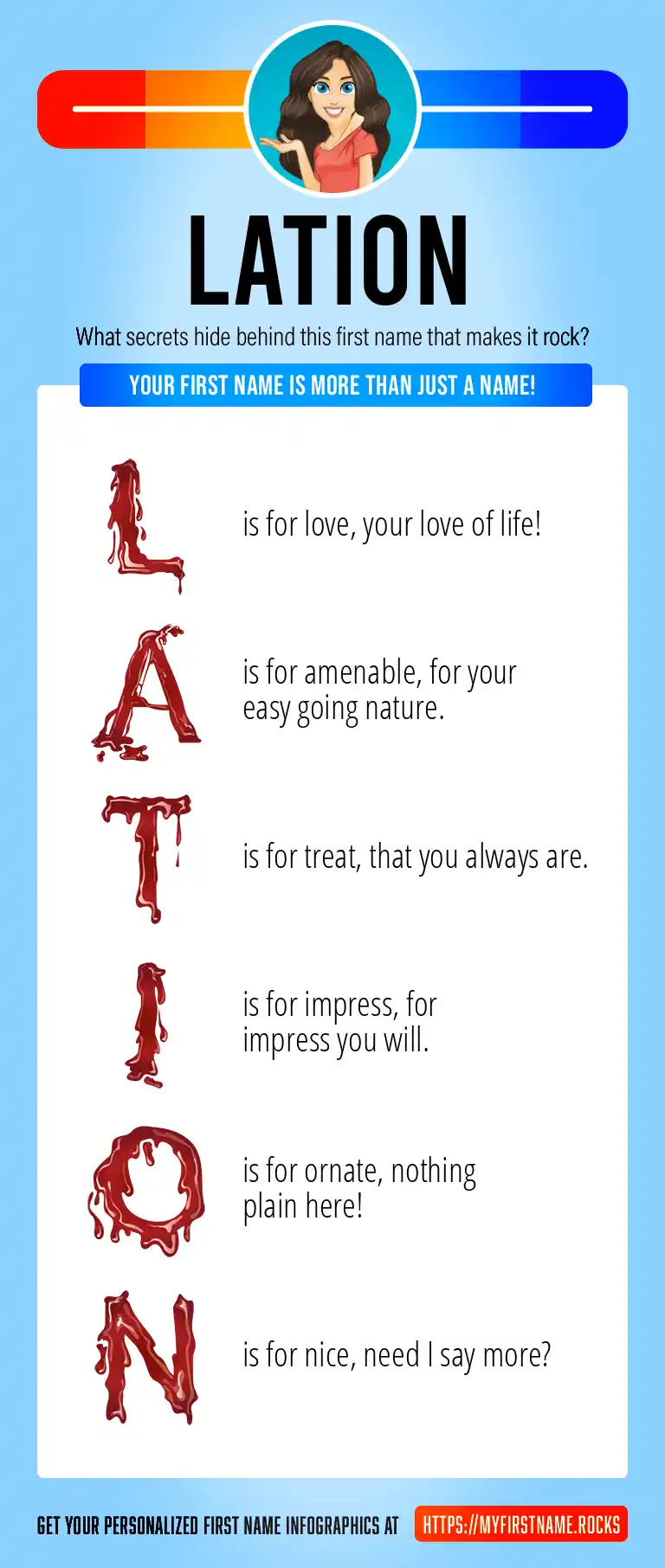 LATION

What secrets hide behind this first name that makes it rock?

YOUR FIRST NAME IS MORE THAN JUST A NAME!

L is for love, your love of life!

A is for amenable, for your easy going nature.

T is for treat, that you always are.

I is for impress, for impress you will.

O is for ornate, nothing plain here!

N is for nice, need I say more?

GET YOUR PERSONALIZED FIRST NAME INFOGRAPHICS AT HTTPS://MYFIRSTNAME.ROCKS