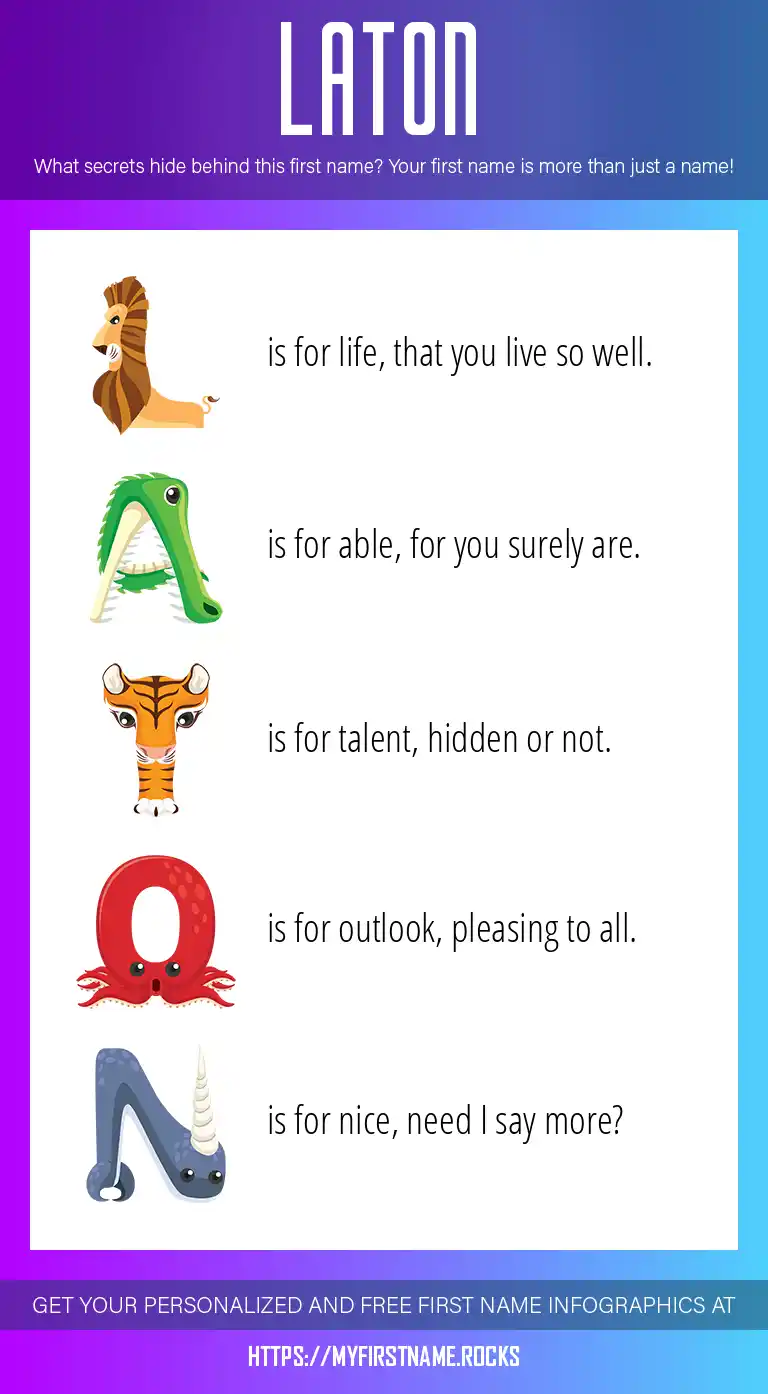 LATON

What secrets hide behind this first name? Your first name is more than just a name!

L is for life, that you live so well.

A is for able, for you surely are.

T is for talent, hidden or not.

O is for outlook, pleasing to all.

N is for nice, need I say more?

GET YOUR PERSONALIZED AND FREE FIRST NAME INFOGRAPHICS AT

HTTPS://MYFIRSTNAME.ROCKS