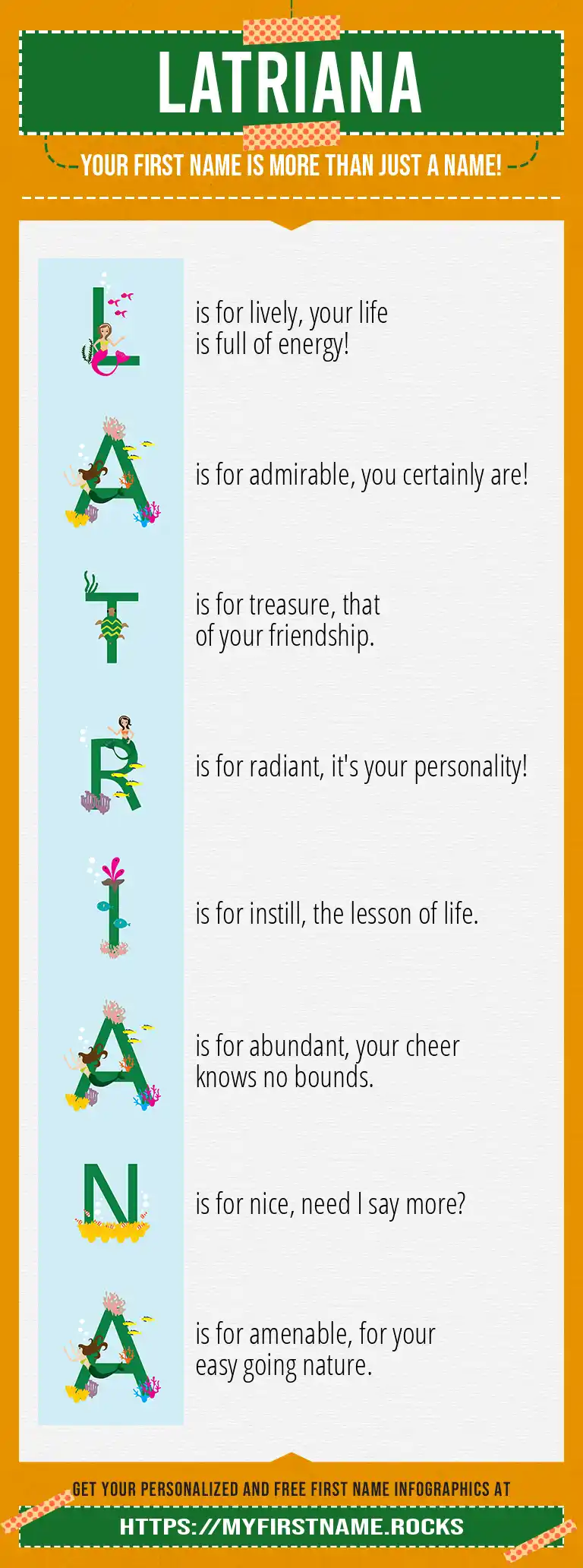 LATRIANA

YOUR FIRST NAME IS MORE THAN JUST A NAME!

L is for lively, your life is full of energy!

A is for admirable, you certainly are!

T is for treasure, that of your friendship.

R is for radiant, it's your personality!

I is for instill, the lesson of life.

A is for abundant, your cheer knows no bounds.

N is for nice, need I say more?

A is for amenable, for your easy going nature.

GET YOUR PERSONALIZED AND FREE FIRST NAME INFOGRAPHICS AT

HTTPS://MYFIRSTNAME.ROCKS