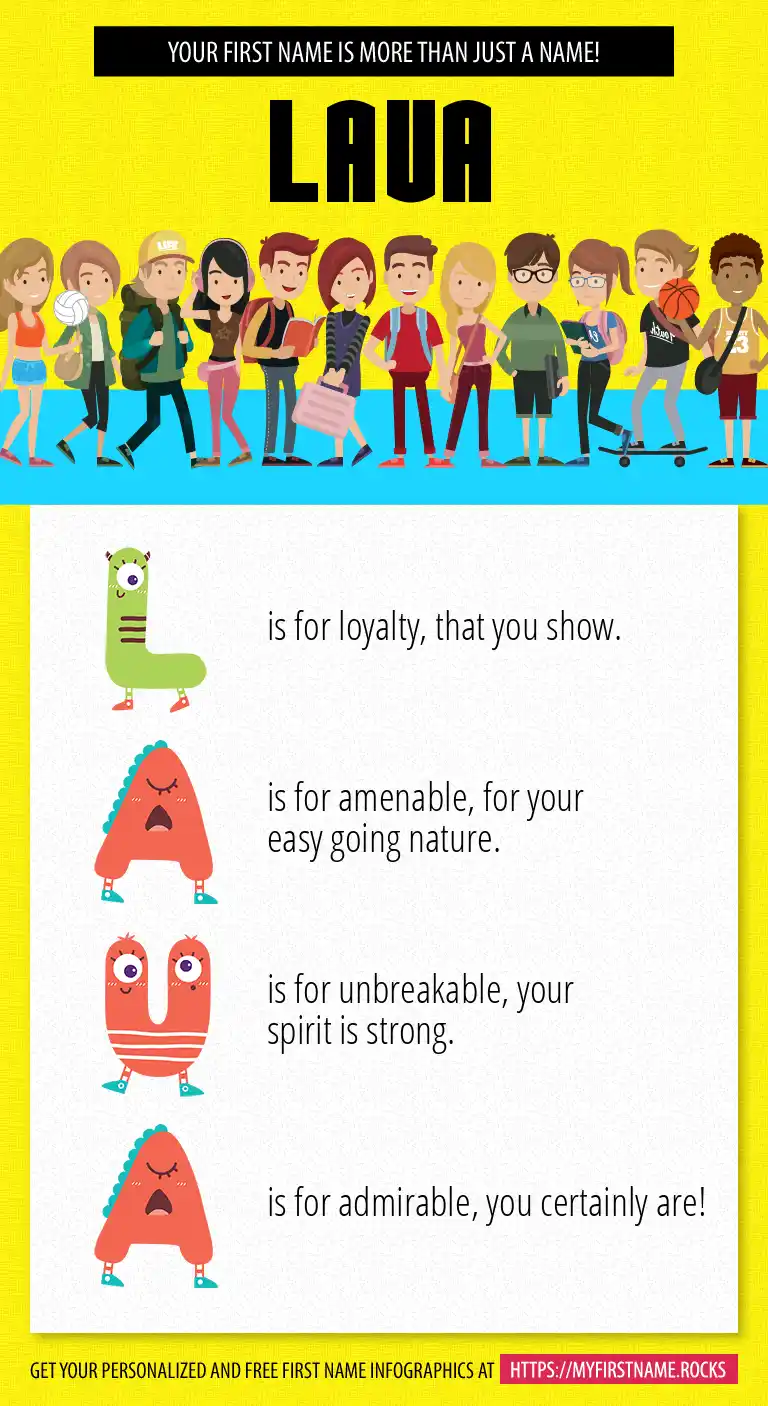 YOUR FIRST NAME IS MORE THAN JUST A NAME!

LAUA

L is for loyalty, that you show.

A is for amenable, for your easy going nature.

U is for unbreakable, your spirit is strong.

A is for admirable, you certainly are!

GET YOUR PERSONALIZED AND FREE FIRST NAME INFOGRAPHICS AT HTTPS://MYFIRSTNAME.ROCKS