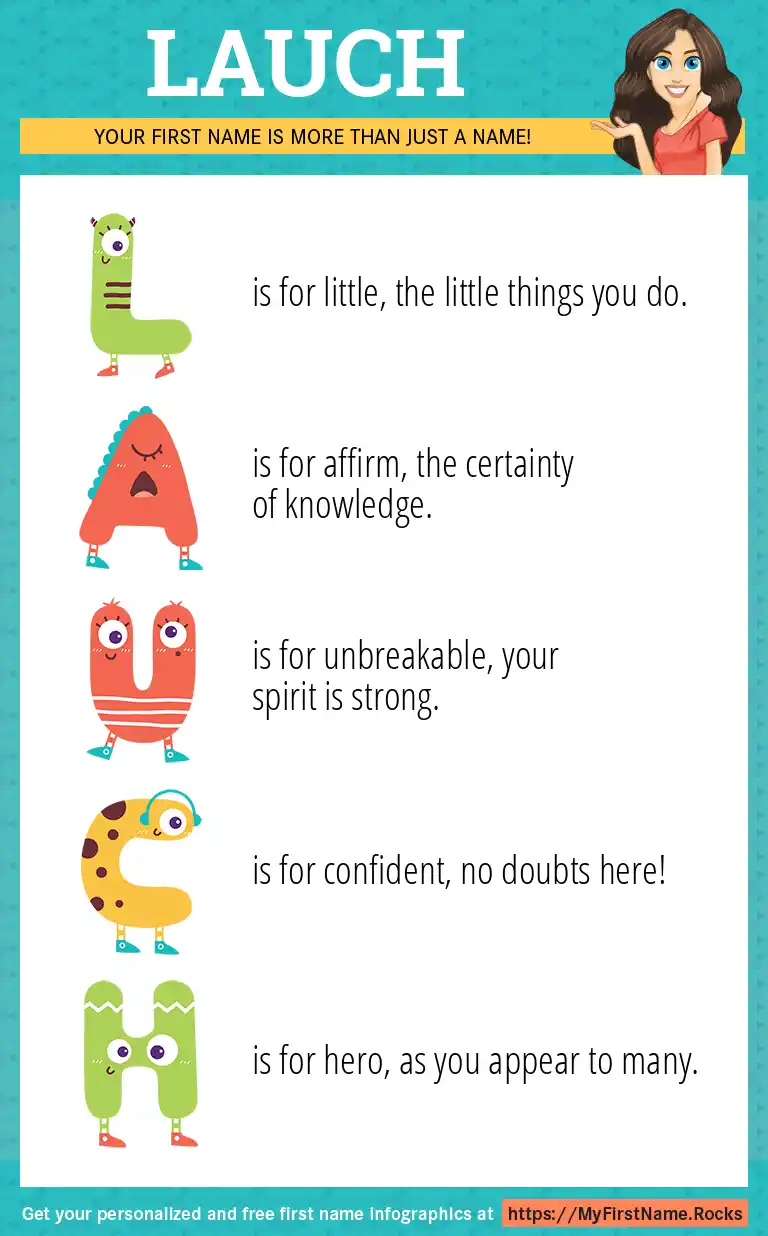 LAUCH

YOUR FIRST NAME IS MORE THAN JUST A NAME!

L is for little, the little things you do.

A is for affirm, the certainty of knowledge.

U is for unbreakable, your spirit is strong.

C is for confident, no doubts here!

H is for hero, as you appear to many.

Get your personalized and free first name infographics at https://MyFirstName.Rocks