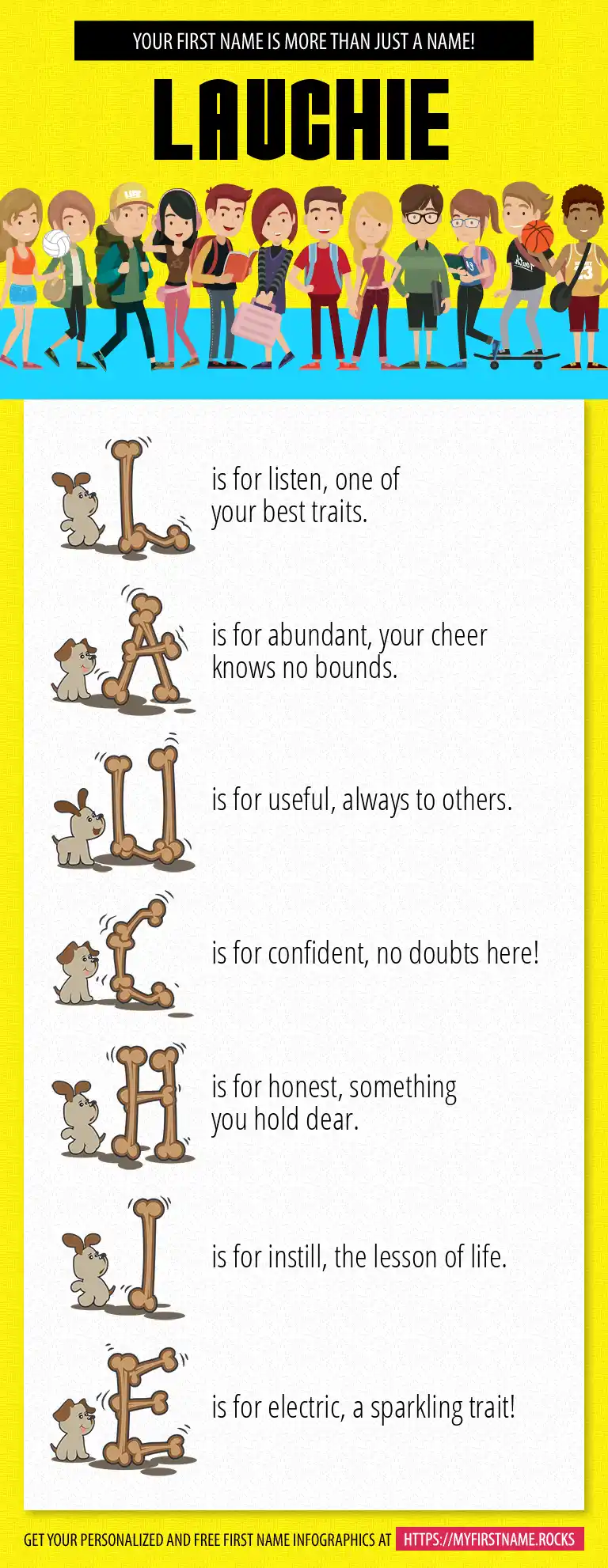 YOUR FIRST NAME IS MORE THAN JUST A NAME!

LAUCHIE

L is for listen, one of your best traits.

A is for abundant, your cheer knows no bounds.

U is for useful, always to others.

C is for confident, no doubts here!

H is for honest, something you hold dear.

I is for instill, the lesson of life.

E is for electric, a sparkling trait!

GET YOUR PERSONALIZED AND FREE FIRST NAME INFOGRAPHICS AT HTTPS://MYFIRSTNAME.ROCKS