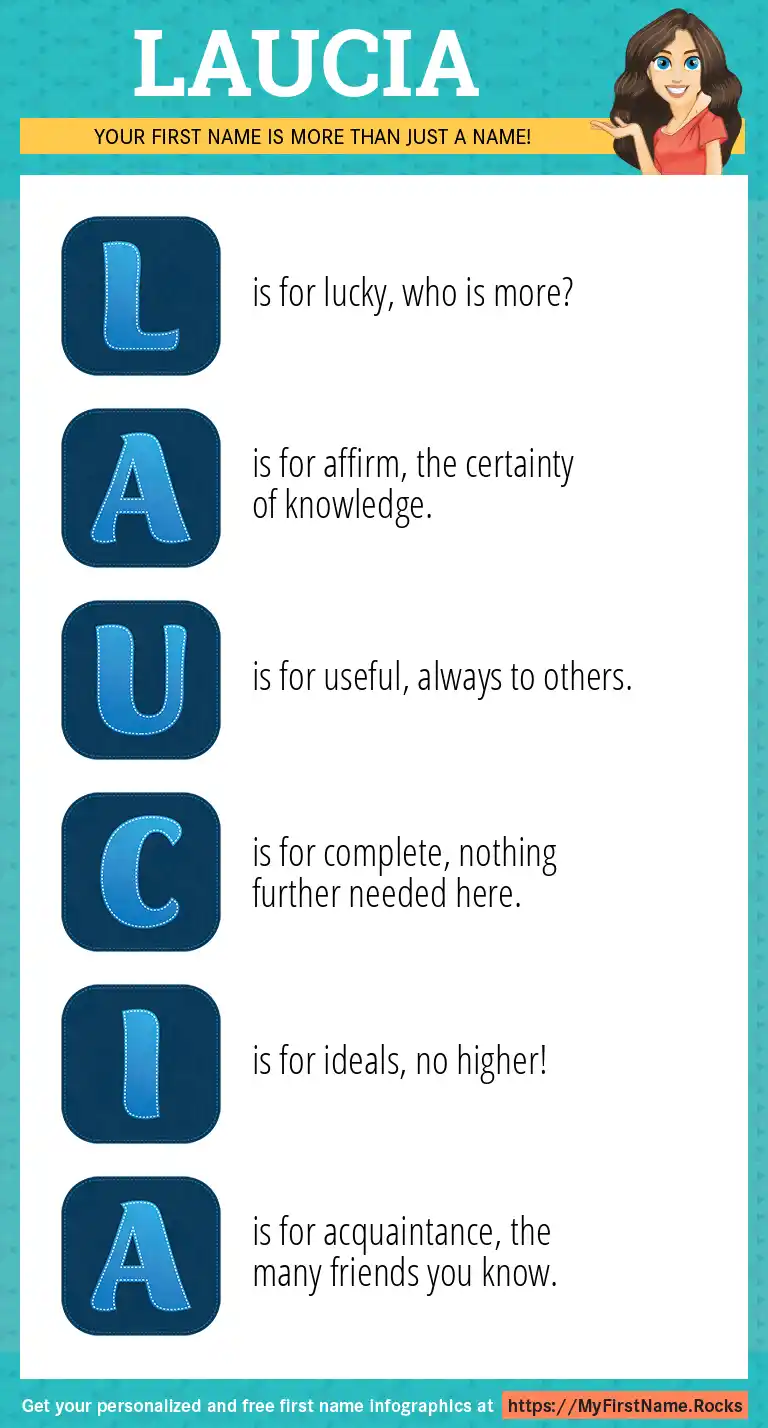 LAUCIA

YOUR FIRST NAME IS MORE THAN JUST A NAME!

L is for lucky, who is more?

A is for affirm, the certainty of knowledge.

U is for useful, always to others.

C is for complete, nothing further needed here.

I is for ideals, no higher!

A is for acquaintance, the many friends you know.

Get your personalized and free first name infographics at https://MyFirstName.Rocks