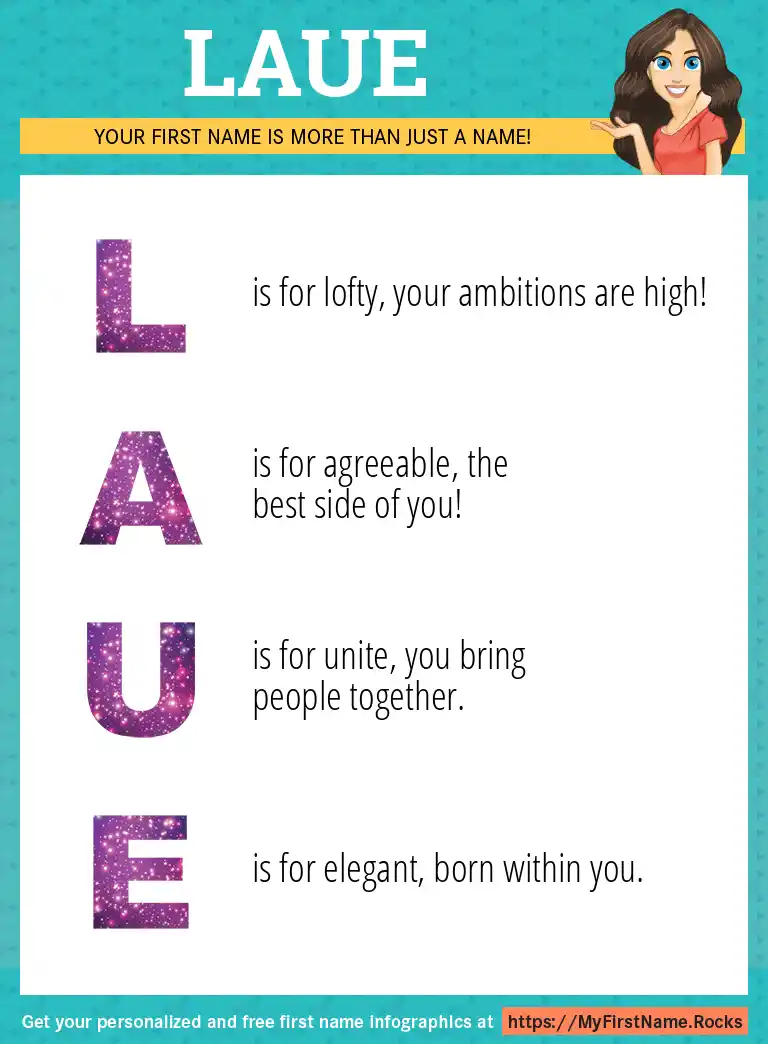 LAUE

YOUR FIRST NAME IS MORE THAN JUST A NAME!

L is for lofty, your ambitions are high!

A is for agreeable, the best side of you!

U is for unite, you bring people together.

E is for elegant, born within you.

Get your personalized and free first name infographics at https://MyFirstName.Rocks