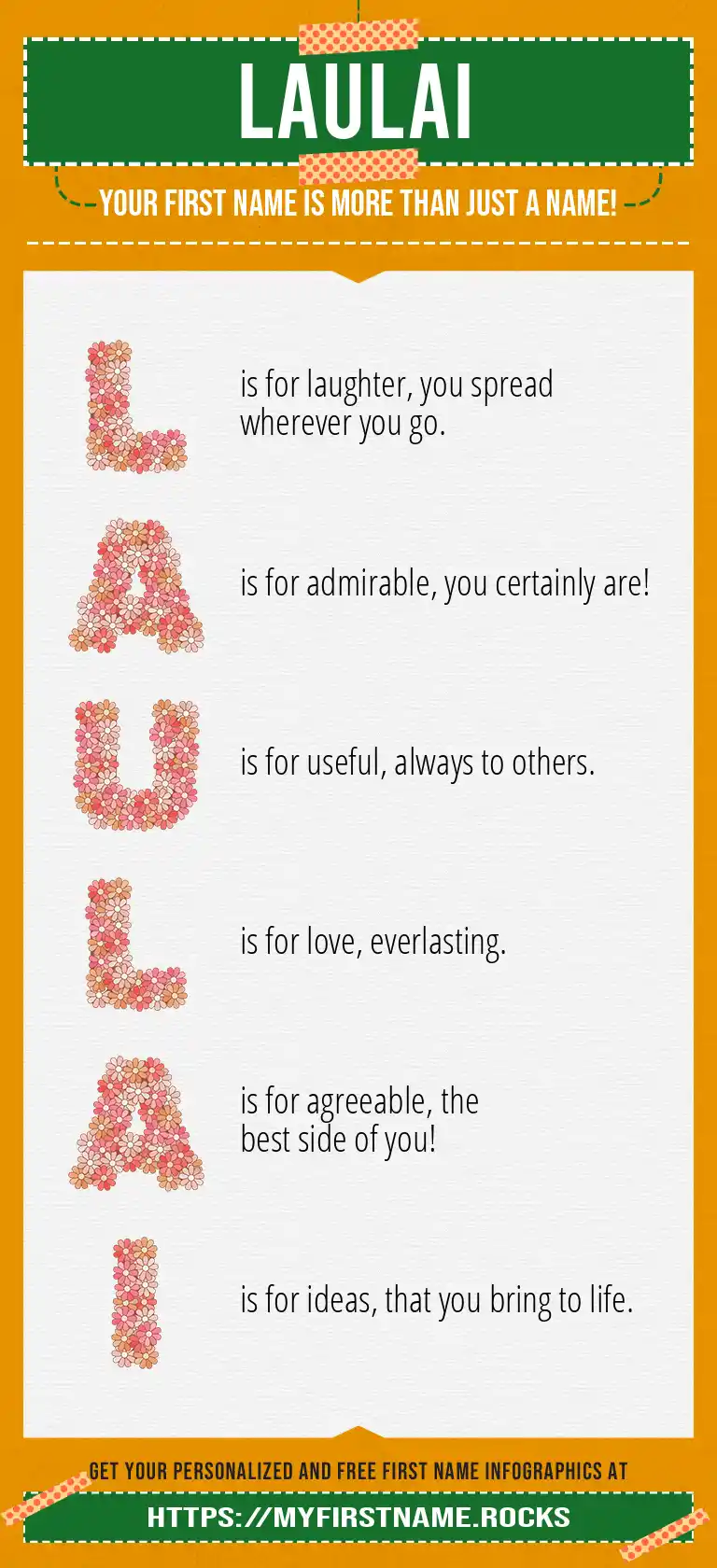 LAULAI

YOUR FIRST NAME IS MORE THAN JUST A NAME!

L is for laughter, you spread wherever you go.

A is for admirable, you certainly are!

U is for useful, always to others.

L is for love, everlasting.

A is for agreeable, the best side of you!

I is for ideas, that you bring to life.

GET YOUR PERSONALIZED AND FREE FIRST NAME INFOGRAPHICS AT

HTTPS://MYFIRSTNAME.ROCKS