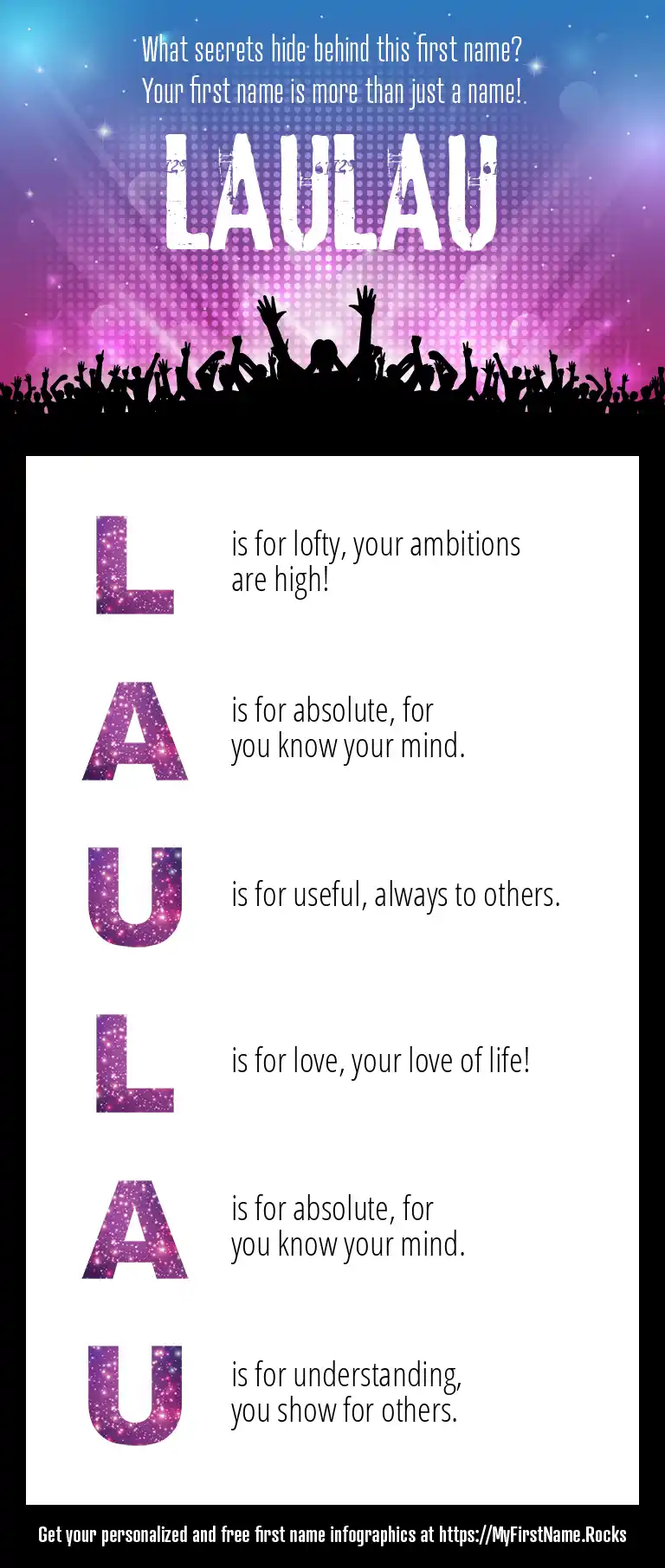 What secrets hide behind this first name?
Your first name is more than just a name!

LAULAU

L is for lofty, your ambitions are high!

A is for absolute, for you know your mind.

U is for useful, always to others.

L is for love, your love of life!

A is for absolute, for you know your mind.

U is for understanding, you show for others.

Get your personalized and free first name infographics at https://MyFirstName.Rocks