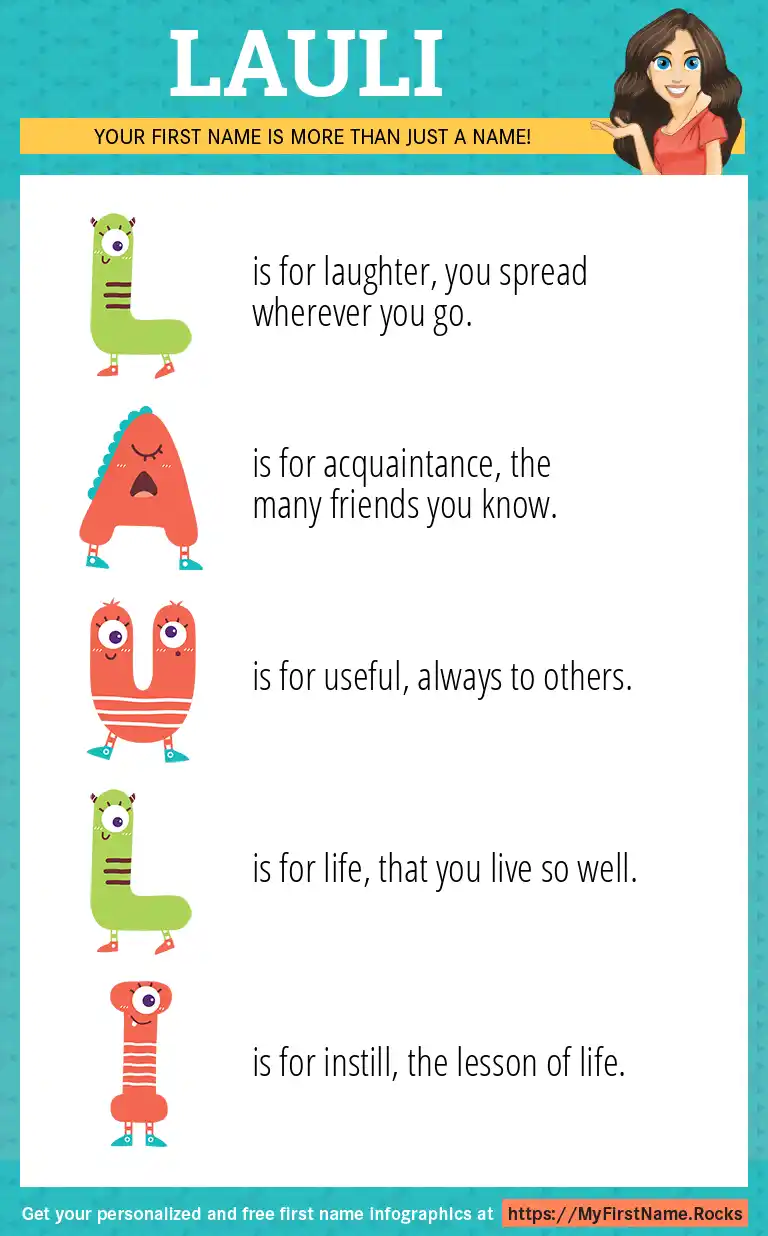 LAULI

YOUR FIRST NAME IS MORE THAN JUST A NAME!

L is for laughter, you spread wherever you go.

A is for acquaintance, the many friends you know.

U is for useful, always to others.

L is for life, that you live so well.

I is for instill, the lesson of life.

Get your personalized and free first name infographics at https://MyFirstName.Rocks