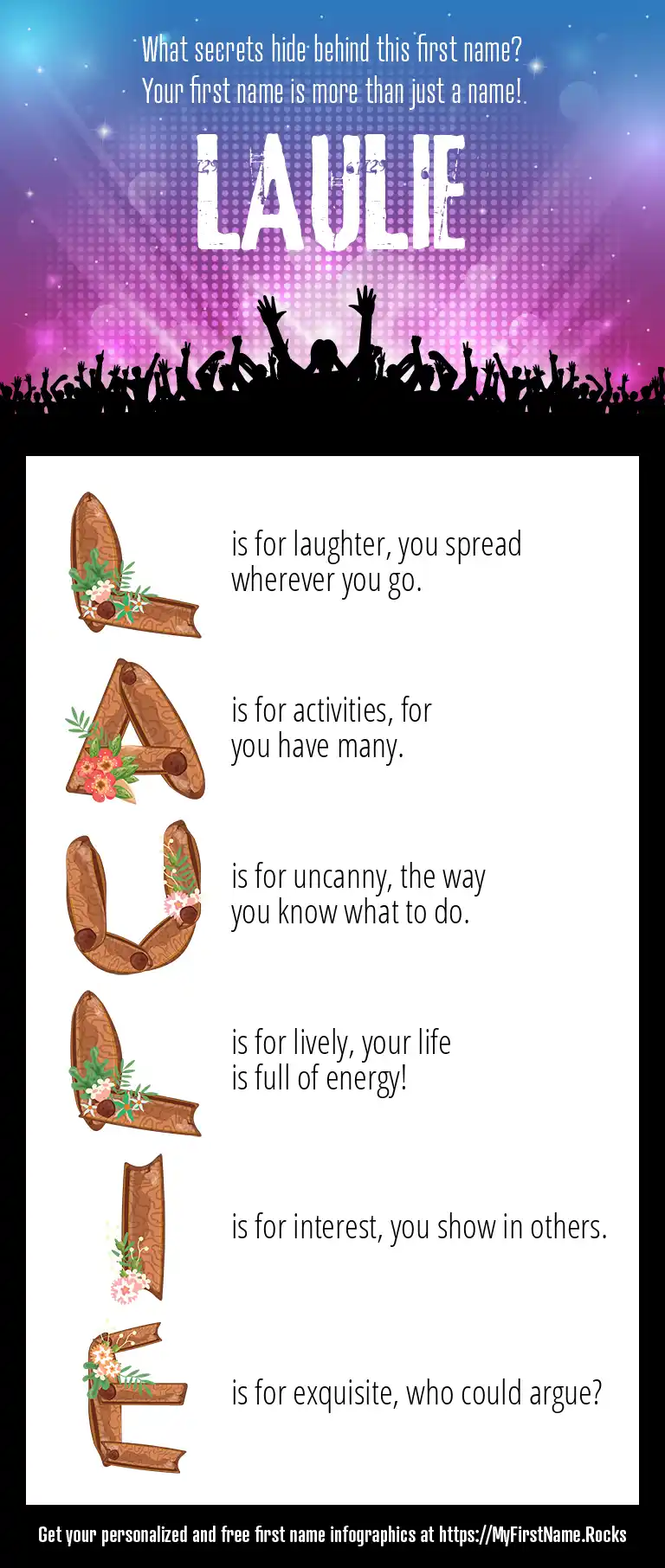 What secrets hide behind this first name?
Your first name is more than just a name!

LAULIE

L is for laughter, you spread wherever you go.

A is for activities, for you have many.

U is for uncanny, the way you know what to do.

L is for lively, your life is full of energy!

I is for interest, you show in others.

E is for exquisite, who could argue?

Get your personalized and free first name infographics at https://MyFirstName.Rocks