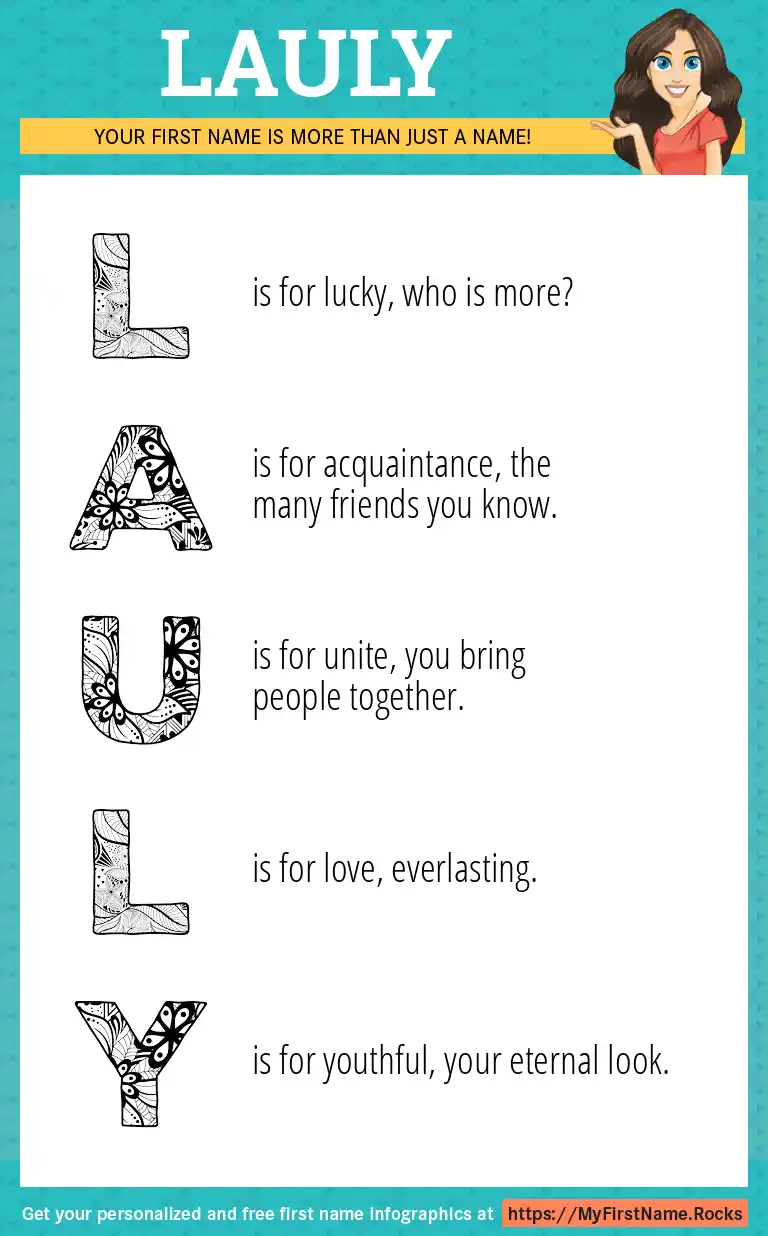 LAULY

YOUR FIRST NAME IS MORE THAN JUST A NAME!

L is for lucky, who is more?

A is for acquaintance, the many friends you know.

U is for unite, you bring people together.

L is for love, everlasting.

Y is for youthful, your eternal look.

Get your personalized and free first name infographics at https://MyFirstName.Rocks