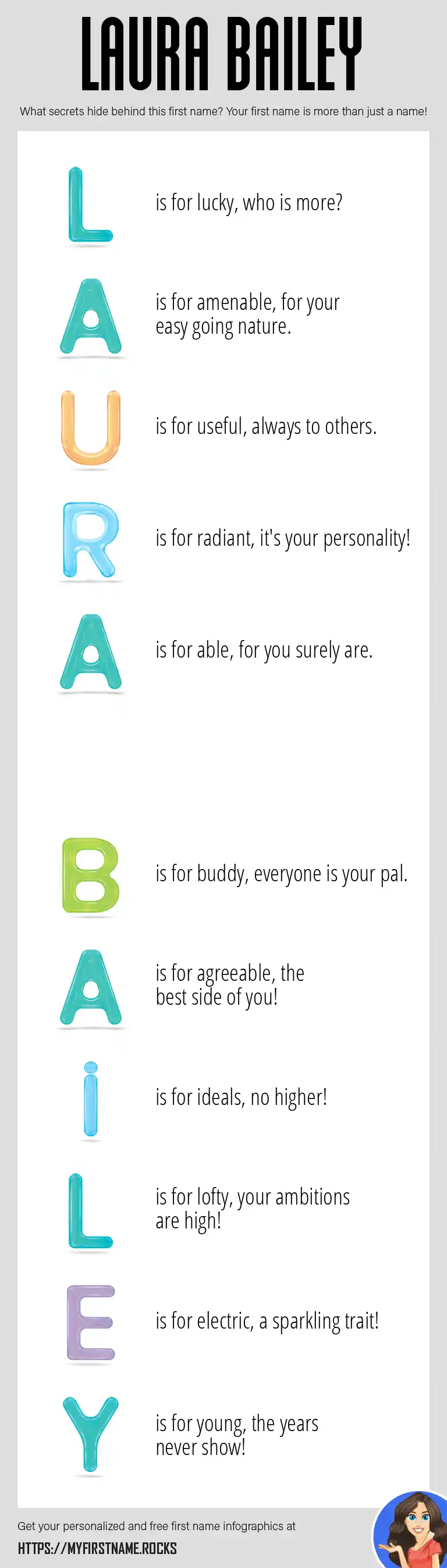 LAURA BAILEY

What secrets hide behind this first name? Your first name is more than just a name!

L is for lucky, who is more?

A is for amenable, for your easy going nature.

U is for useful, always to others.

R is for radiant, it's your personality!

A is for able, for you surely are.

B is for buddy, everyone is your pal.

A is for agreeable, the best side of you!

i is for ideals, no higher!

L is for lofty, your ambitions are high!

E is for electric, a sparkling trait!

Y is for young, the years never show!

Get your personalized and free first name infographics at

HTTPS://MYFIRSTNAME.ROCKS