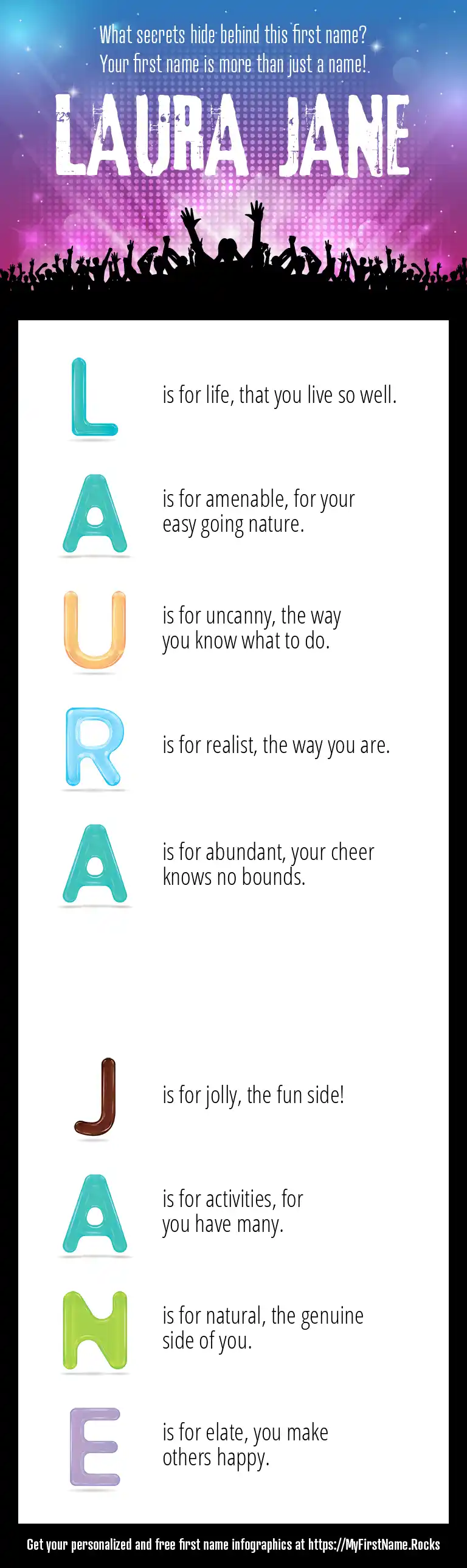 What secrets hide behind this first name?
Your first name is more than just a name!

LAURA JANE

L is for life, that you live so well.

A is for amenable, for your easy going nature.

U is for uncanny, the way you know what to do.

R is for realist, the way you are.

A is for abundant, your cheer knows no bounds.

J is for jolly, the fun side!

A is for activities, for you have many.

N is for natural, the genuine side of you.

E is for elate, you make others happy.

Get your personalized and free first name infographics at https://MyFirstName.Rocks