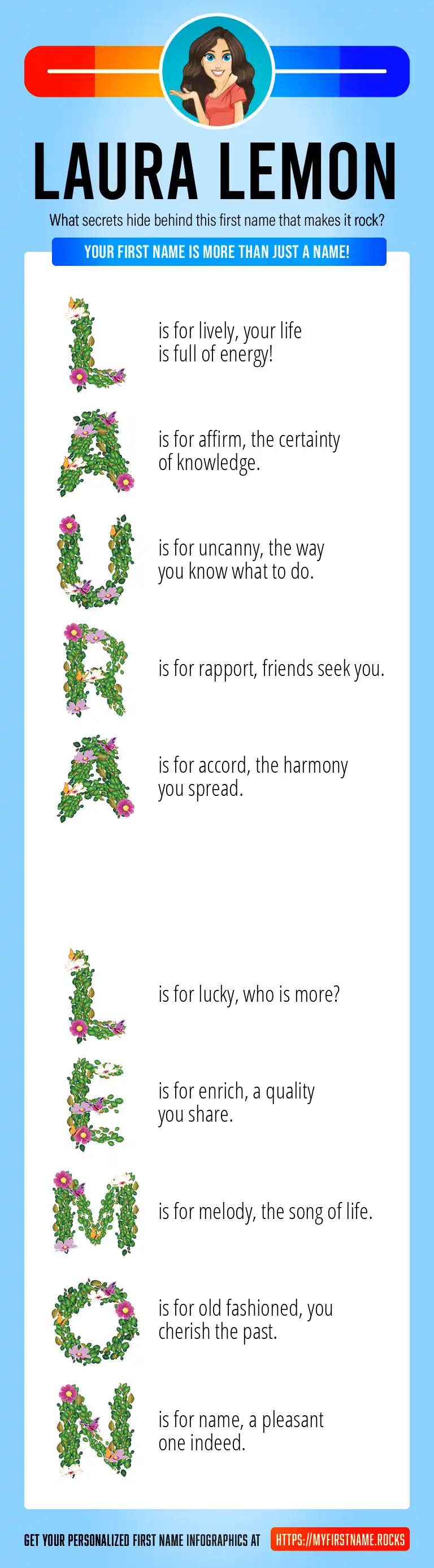 LAURA LEMON

What secrets hide behind this first name that makes it rock?

YOUR FIRST NAME IS MORE THAN JUST A NAME!

L is for lively, your life is full of energy!

A is for affirm, the certainty of knowledge.

U is for uncanny, the way you know what to do.

R is for rapport, friends seek you.

A is for accord, the harmony you spread.

L is for lucky, who is more?

E is for enrich, a quality you share.

M is for melody, the song of life.

O is for old fashioned, you cherish the past.

N is for name, a pleasant one indeed.

GET YOUR PERSONALIZED FIRST NAME INFOGRAPHICS AT HTTPS://MYFIRSTNAME.ROCKS