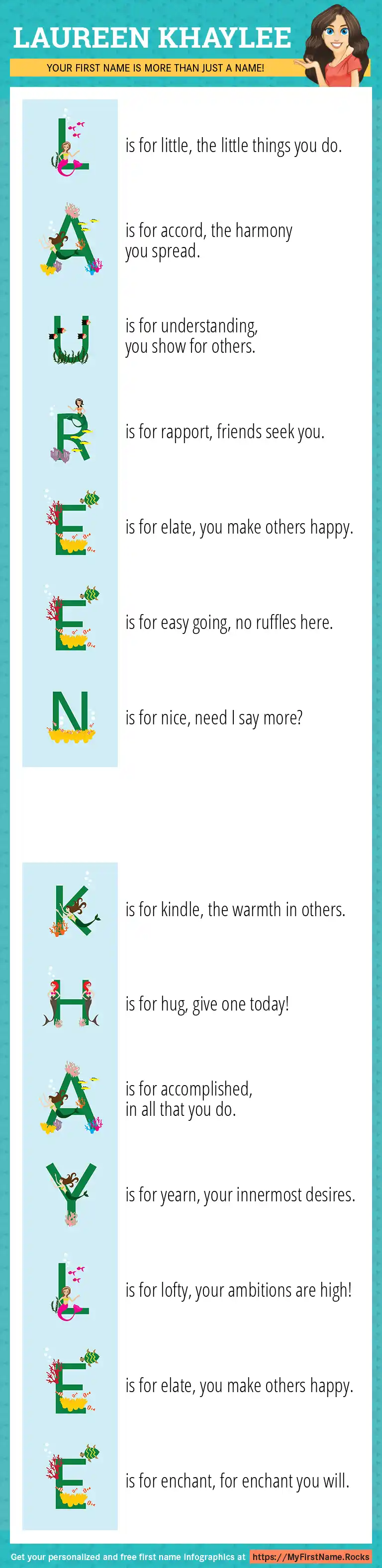 LAUREEN KHAYLEE

YOUR FIRST NAME IS MORE THAN JUST A NAME!

L is for little, the little things you do.

A is for accord, the harmony you spread.

U is for understanding, you show for others.

R is for rapport, friends seek you.

E is for elate, you make others happy.

E is for easy going, no ruffles here.

N is for nice, need I say more?

K is for kindle, the warmth in others.

H is for hug, give one today!

A is for accomplished, in all that you do.

Y is for yearn, your innermost desires.

L is for lofty, your ambitions are high!

E is for elate, you make others happy.

E is for enchant, for enchant you will.

Get your personalized and free first name infographics at https://MyFirstName.Rocks